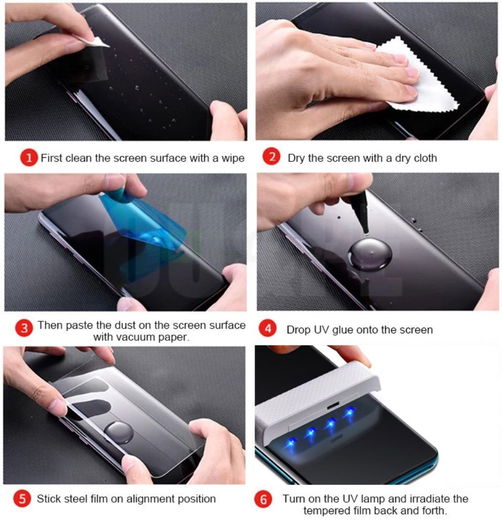 1 First clean the screen surface with a wipe

2 Dry the screen with a dry cloth

3 Then paste the dust on the screen surface with vacuum paper.

4 Drop UV glue onto the screen

5 Stick steel film on alignment position

6 Turn on the UV lamp and irradiate the tempered film back and forth.