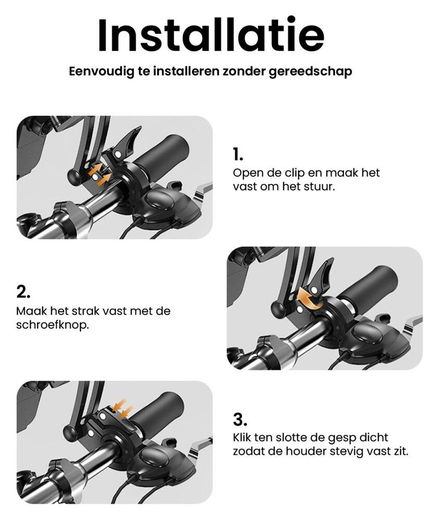 Installatie

Eenvoudig te installeren zonder gereedschap

1.
Open de clip en maak het vast om het stuur.

2.
Maak het strak vast met de schroefknop.

3.
Klik ten slotte de gesp dicht zodat de houder stevig vast zit.