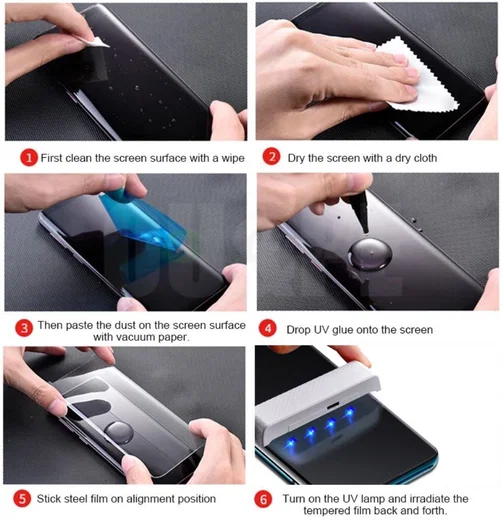 1 First clean the screen surface with a wipe

2 Dry the screen with a dry cloth

3 Then paste the dust on the screen surface with vacuum paper.

4 Drop UV glue onto the screen

5 Stick steel film on alignment position

6 Turn on the UV lamp and irradiate the tempered film back and forth.