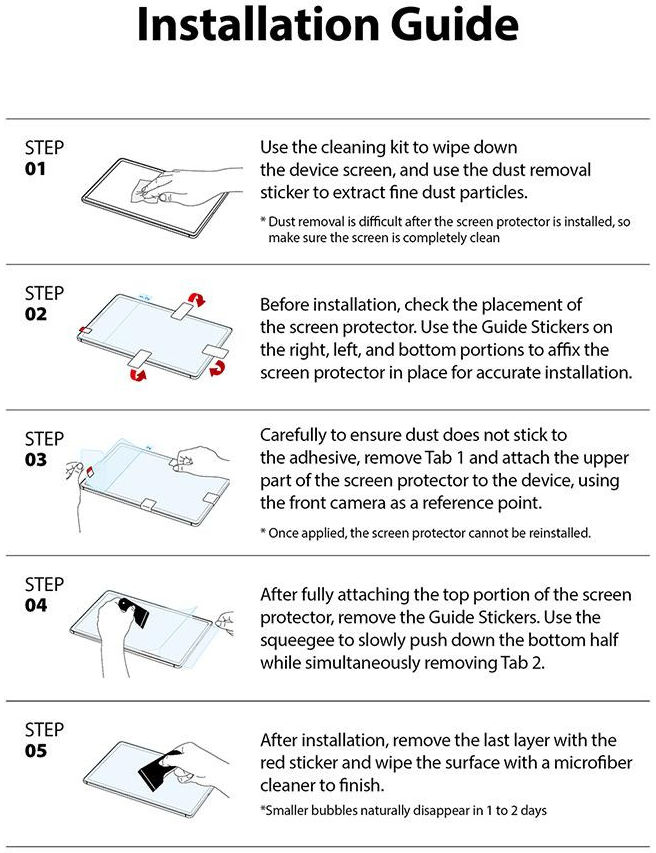 Installation Guide

STEP
01

Use the cleaning kit to wipe down the device screen, and use the dust removal sticker to extract fine dust particles.

* Dust removal is difficult after the screen protector is installed, so make sure the screen is completely clean

STEP
02

Before installation, check the placement of the screen protector. Use the Guide Stickers on the right, left, and bottom portions to affix the screen protector in place for accurate installation.

STEP
03

Carefully to ensure dust does not stick to the adhesive, remove Tab 1 and attach the upper part of the screen protector to the device, using the front camera as a reference point.

* Once applied, the screen protector cannot be reinstalled.

STEP
04

After fully attaching the top portion of the screen protector, remove the Guide Stickers. Use the squeegee to slowly push down the bottom half while simultaneously removing Tab 2.

STEP
05

After installation, remove the last layer with the red sticker and wipe the surface with a microfiber cleaner to finish.

*Smaller bubbles naturally disappear in 1 to 2 days