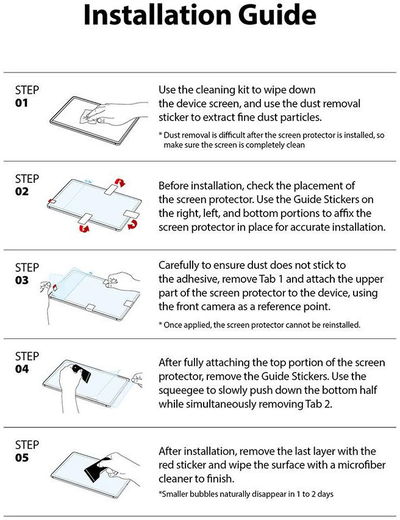 Installation Guide

STEP
01

Use the cleaning kit to wipe down the device screen, and use the dust removal sticker to extract fine dust particles.

* Dust removal is difficult after the screen protector is installed, so make sure the screen is completely clean

STEP
02

Before installation, check the placement of the screen protector. Use the Guide Stickers on the right, left, and bottom portions to affix the screen protector in place for accurate installation.

STEP
03

Carefully to ensure dust does not stick to the adhesive, remove Tab 1 and attach the upper part of the screen protector to the device, using the front camera as a reference point.

* Once applied, the screen protector cannot be reinstalled.

STEP
04

After fully attaching the top portion of the screen protector, remove the Guide Stickers. Use the squeegee to slowly push down the bottom half while simultaneously removing Tab 2.

STEP
05

After installation, remove the last layer with the red sticker and wipe the surface with a microfiber cleaner to finish.

*Smaller bubbles naturally disappear in 1 to 2 days