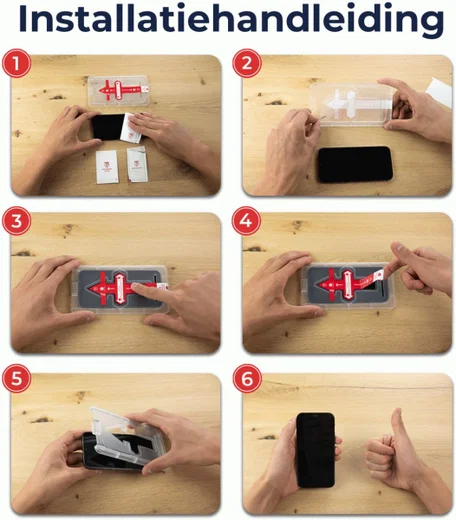 Installatiehandleiding

1

2

3

4

5

6