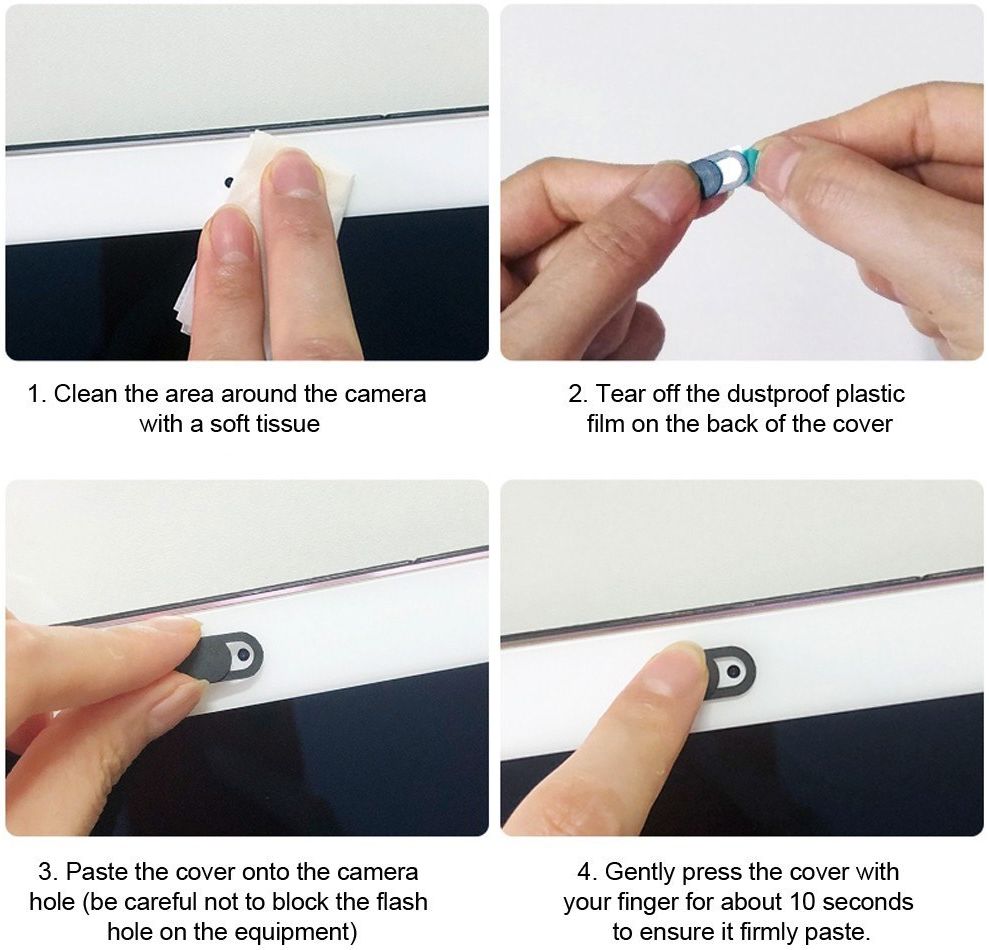 1. Clean the area around the camera with a soft tissue

2. Tear off the dustproof plastic film on the back of the cover

3. Paste the cover onto the camera hole (be careful not to block the flash hole on the equipment)

4. Gently press the cover with your finger for about 10 seconds to ensure it firmly paste.