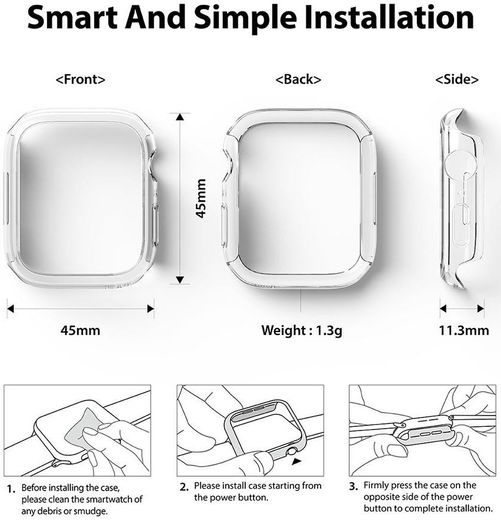 Smart And Simple Installation

<Front>

<Back>

<Side>

45mm

45mm

Weight : 1.3g

11.3mm

1. Before installing the case, please clean the smartwatch of any debris or smudge.

2. Please install case starting from the power button.

3. Firmly press the case on the opposite side of the power button to complete installation.