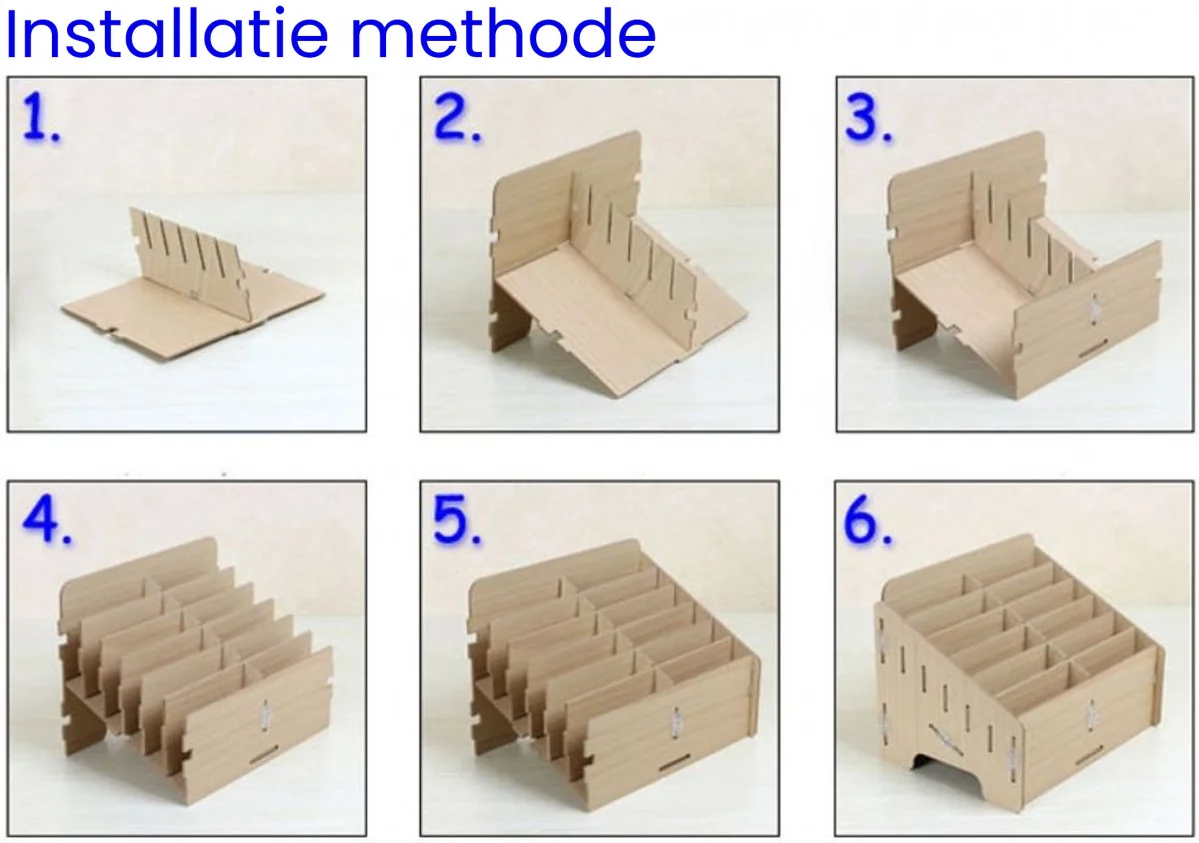 Installatie methode

1.

2.

3.

4.

5.

6.