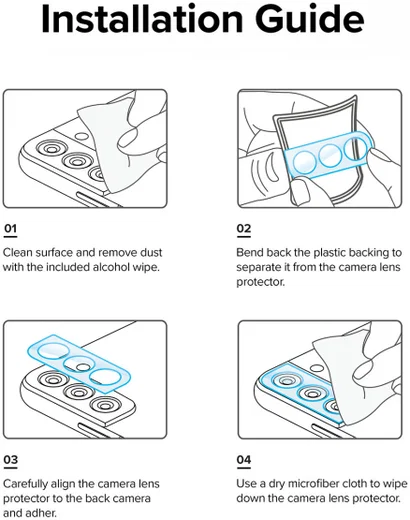 Installation Guide

01

Clean surface and remove dust with the included alcohol wipe.

02

Bend back the plastic backing to separate it from the camera lens protector.

03

Carefully align the camera lens protector to the back camera and adher.

04

Use a dry microfiber cloth to wipe down the camera lens protector.