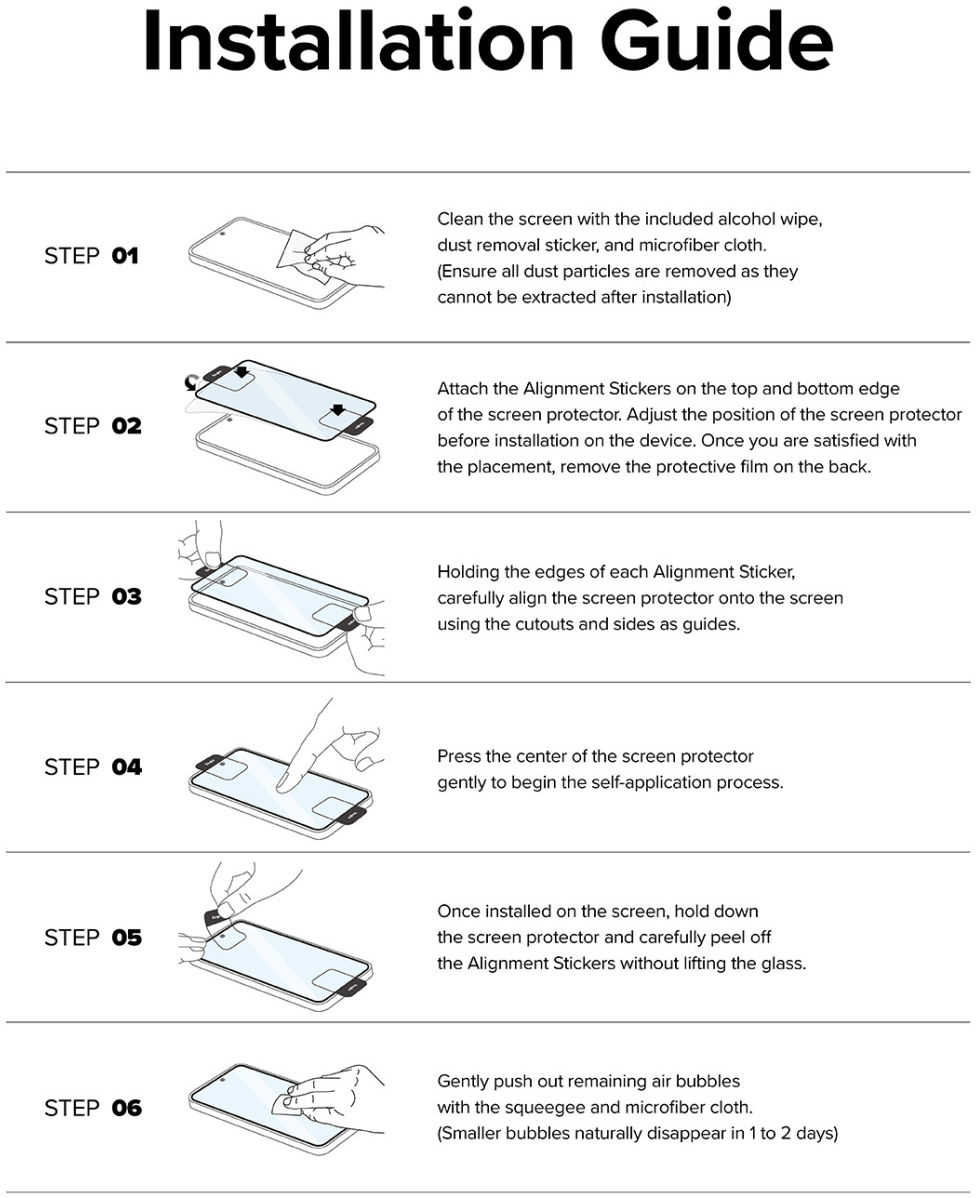 Installation Guide

STEP 01

Clean the screen with the included alcohol wipe, dust removal sticker, and microfiber cloth. (Ensure all dust particles are removed as they cannot be extracted after installation)

STEP 02

Attach the Alignment Stickers on the top and bottom edge of the screen protector. Adjust the position of the screen protector before installation on the device. Once you are satisfied with the placement, remove the protective film on the back.

STEP 03

Holding the edges of each Alignment Sticker, carefully align the screen protector onto the screen using the cutouts and sides as guides.

STEP 04

Press the center of the screen protector gently to begin the self-application process.

STEP 05

Once installed on the screen, hold down the screen protector and carefully peel off the Alignment Stickers without lifting the glass.

STEP 06

Gently push out remaining air bubbles with the squeegee and microfiber cloth. (Smaller bubbles naturally disappear in 1 to 2 days)