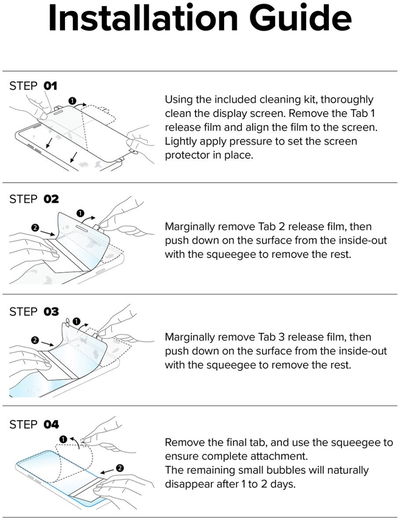 Installation Guide

STEP 01

1

Using the included cleaning kit, thoroughly clean the display screen. Remove the Tab 1 release film and align the film to the screen. Lightly apply pressure to set the screen protector in place.

STEP 02

1
2

Marginally remove Tab 2 release film, then push down on the surface from the inside-out with the squeegee to remove the rest.

STEP 03

1
2

Marginally remove Tab 3 release film, then push down on the surface from the inside-out with the squeegee to remove the rest.

STEP 04

1
2

Remove the final tab, and use the squeegee to ensure complete attachment.
The remaining small bubbles will naturally disappear after 1 to 2 days.