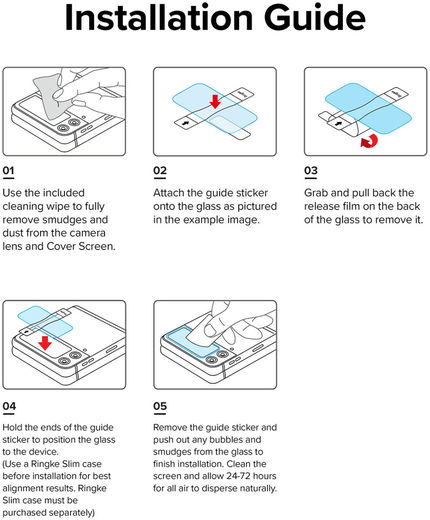 Installation Guide

01

Use the included cleaning wipe to fully remove smudges and dust from the camera lens and Cover Screen.

02

Attach the guide sticker onto the glass as pictured in the example image.

03

Grab and pull back the release film on the back of the glass to remove it.

04

Hold the ends of the guide sticker to position the glass to the device.
(Use a Ringke Slim case before installation for best alignment results. Ringke Slim case must be purchased separately)

05

Remove the guide sticker and push out any bubbles and smudges from the glass to finish installation. Clean the screen and allow 24-72 hours for all air to disperse naturally.