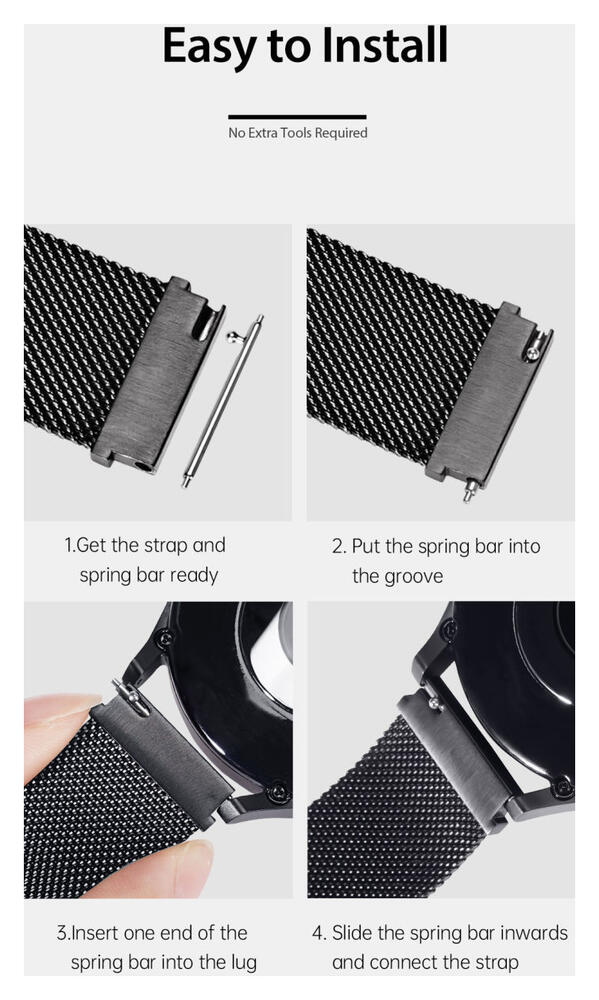 Easy to Install

No Extra Tools Required

1.Get the strap and spring bar ready

2. Put the spring bar into the groove

3.Insert one end of the spring bar into the lug

4. Slide the spring bar inwards and connect the strap