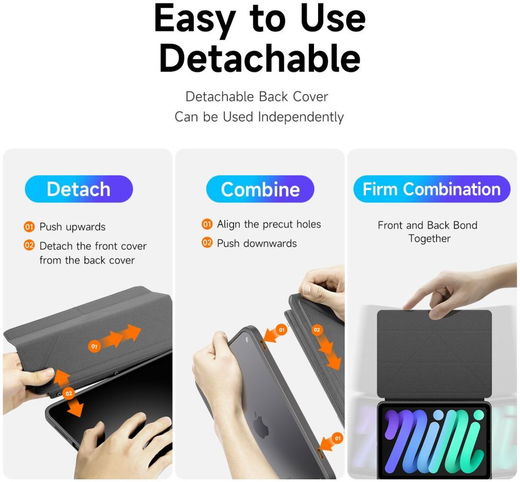 Easy to Use
Detachable

Detachable Back Cover
Can be Used Independently

Detach

01 Push upwards
02 Detach the front cover from the back cover

01
02

Combine

01 Align the precut holes
02 Push downwards

01
02
01

Firm Combination

Front and Back Bond Together

mini