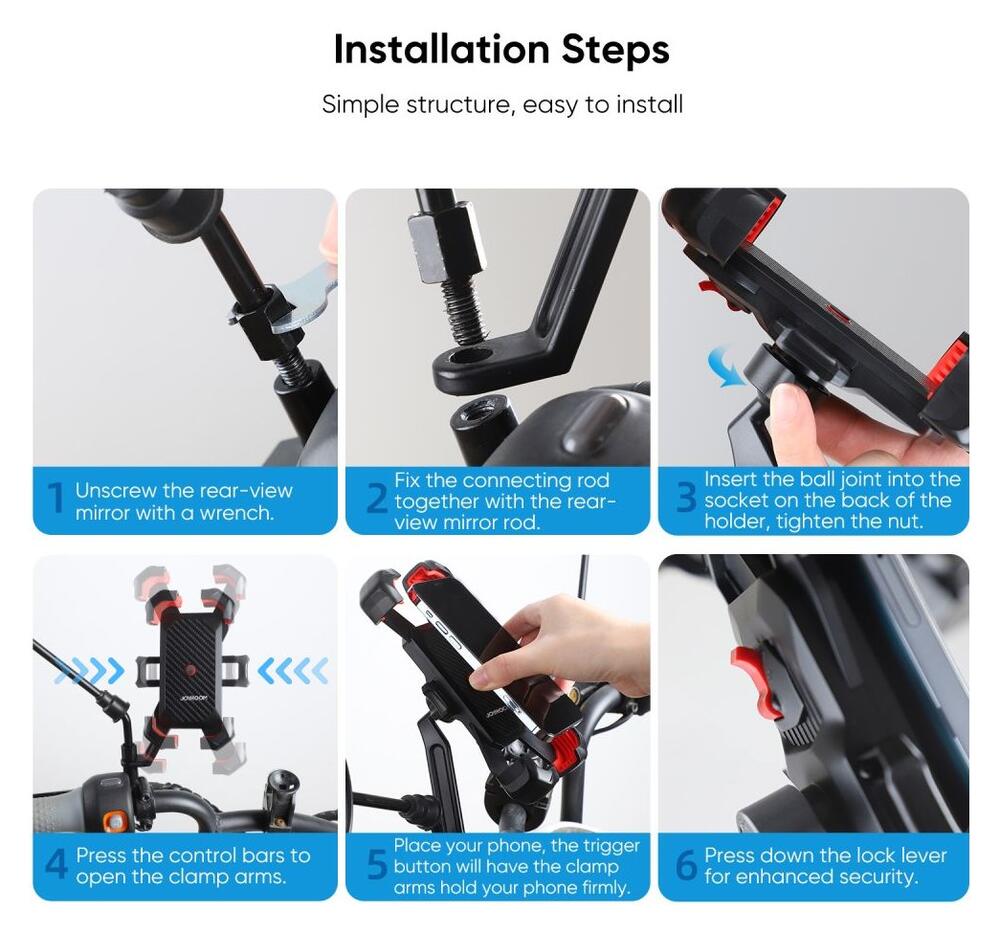 Installation Steps

Simple structure, easy to install

1 Unscrew the rear-view mirror with a wrench.

2 Fix the connecting rod together with the rear-view mirror rod.

3 Insert the ball joint into the socket on the back of the holder, tighten the nut.

JOYROOM

4 Press the control bars to open the clamp arms.

JOYROOM

5 Place your phone, the trigger button will have the clamp arms hold your phone firmly.

6 Press down the lock lever for enhanced security.