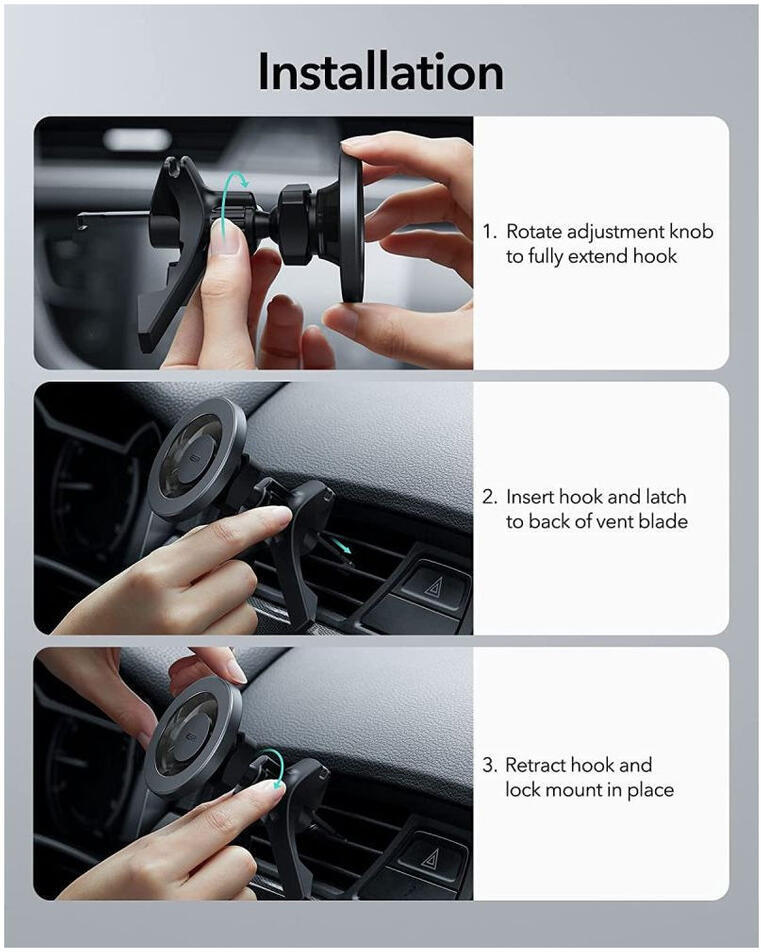 Installation

1. Rotate adjustment knob to fully extend hook

2. Insert hook and latch to back of vent blade

3. Retract hook and lock mount in place