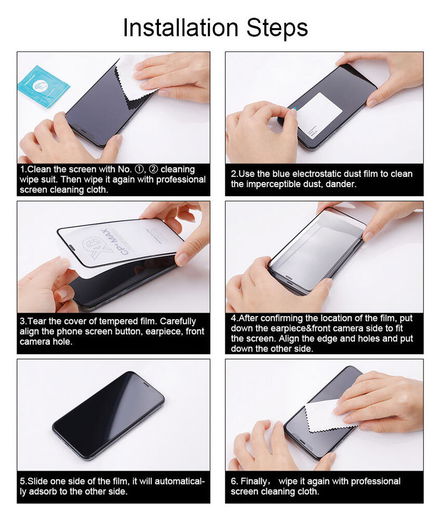 Installation Steps

1.Clean the screen with No. ①, ② cleaning wipe suit. Then wipe it again with professional screen cleaning cloth.

2.Use the blue electrostatic dust film to clean the imperceptible dust, dander.

3.Tear the cover of tempered film. Carefully align the phone screen button, earpiece, front camera hole.

4.After confirming the location of the film, put down the earpiece&front camera side to fit the screen. Align the edge and holes and put down the other side.

5.Slide one side of the film, it will automatically adsorb to the other side.

6. Finally, wipe it again with professional screen cleaning cloth.