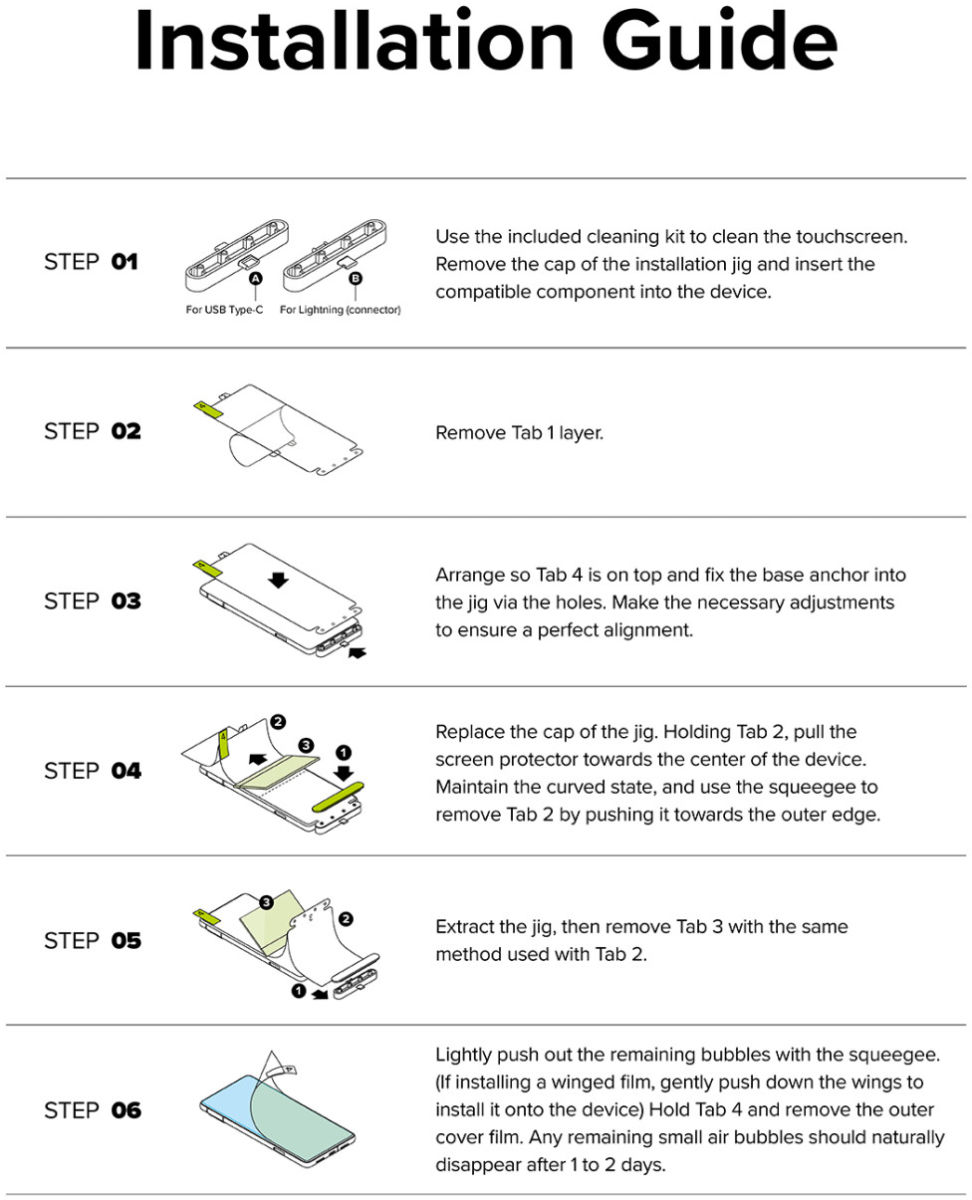 Installation Guide

STEP 01

A
For USB Type-C

B
For Lightning (connector)

Use the included cleaning kit to clean the touchscreen. Remove the cap of the installation jig and insert the compatible component into the device.

STEP 02

Remove Tab 1 layer.

STEP 03

Arrange so Tab 4 is on top and fix the base anchor into the jig via the holes. Make the necessary adjustments to ensure a perfect alignment.

STEP 04

2
3
1

Replace the cap of the jig. Holding Tab 2, pull the screen protector towards the center of the device. Maintain the curved state, and use the squeegee to remove Tab 2 by pushing it towards the outer edge.

STEP 05

3
2
1

Extract the jig, then remove Tab 3 with the same method used with Tab 2.

STEP 06

Lightly push out the remaining bubbles with the squeegee. (If installing a winged film, gently push down the wings to install it onto the device) Hold Tab 4 and remove the outer cover film. Any remaining small air bubbles should naturally disappear after 1 to 2 days.