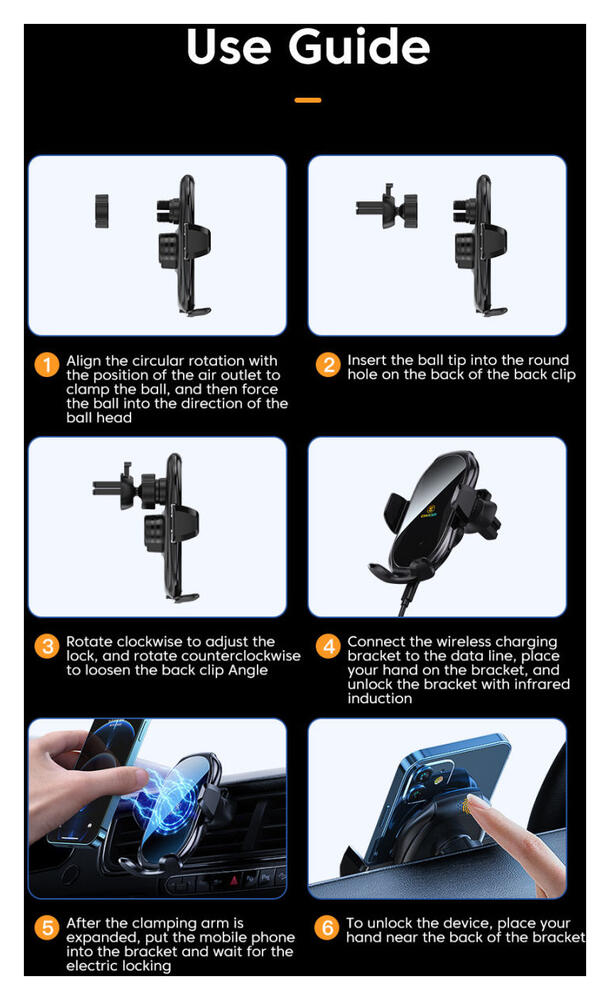 Use Guide

1 Align the circular rotation with the position of the air outlet to clamp the ball, and then force the ball into the direction of the ball head

2 Insert the ball tip into the round hole on the back of the back clip

3 Rotate clockwise to adjust the lock, and rotate counterclockwise to loosen the back clip Angle

4 Connect the wireless charging bracket to the data line, place your hand on the bracket, and unlock the bracket with infrared induction

5 After the clamping arm is expanded, put the mobile phone into the bracket and wait for the electric locking

6 To unlock the device, place your hand near the back of the bracket