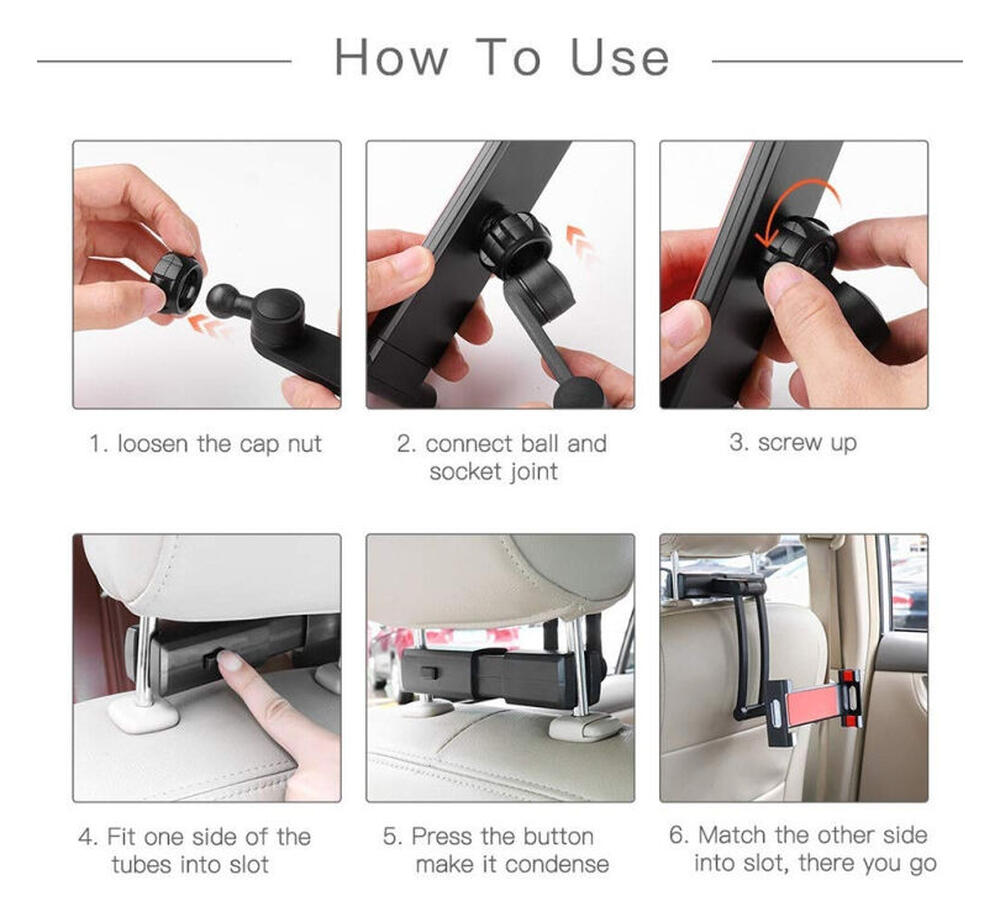 How To Use

1. loosen the cap nut

2. connect ball and socket joint

3. screw up

4. Fit one side of the tubes into slot

5. Press the button make it condense

6. Match the other side into slot, there you go