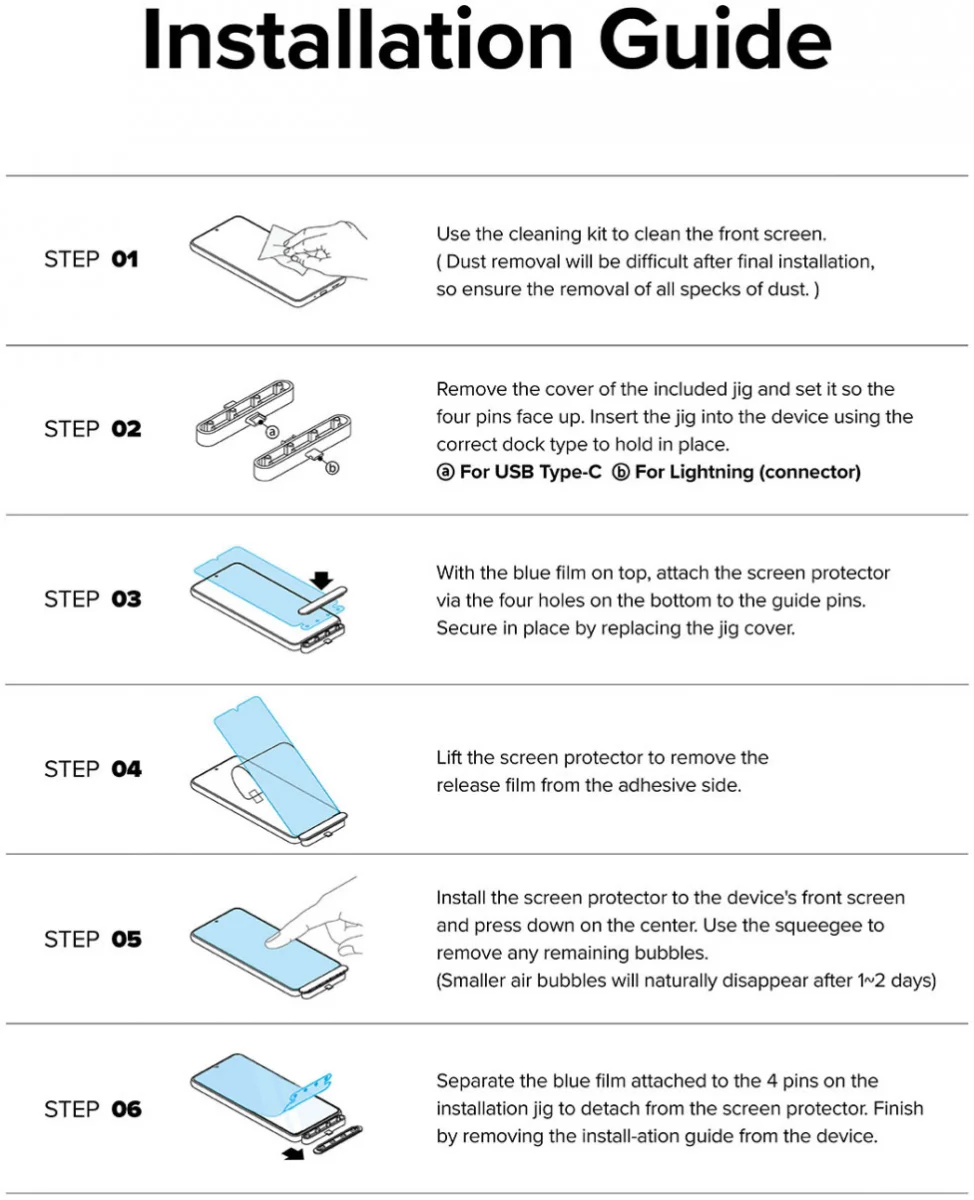 Installation Guide

STEP 01

Use the cleaning kit to clean the front screen.
( Dust removal will be difficult after final installation, so ensure the removal of all specks of dust. )

STEP 02

ⓐ

ⓑ

Remove the cover of the included jig and set it so the four pins face up. Insert the jig into the device using the correct dock type to hold in place.
ⓐ For USB Type-C ⓑ For Lightning (connector)

STEP 03

With the blue film on top, attach the screen protector via the four holes on the bottom to the guide pins. Secure in place by replacing the jig cover.

STEP 04

Lift the screen protector to remove the release film from the adhesive side.

STEP 05

Install the screen protector to the device's front screen and press down on the center. Use the squeegee to remove any remaining bubbles.
(Smaller air bubbles will naturally disappear after 1~2 days)

STEP 06

Separate the blue film attached to the 4 pins on the installation jig to detach from the screen protector. Finish by removing the install-ation guide from the device.