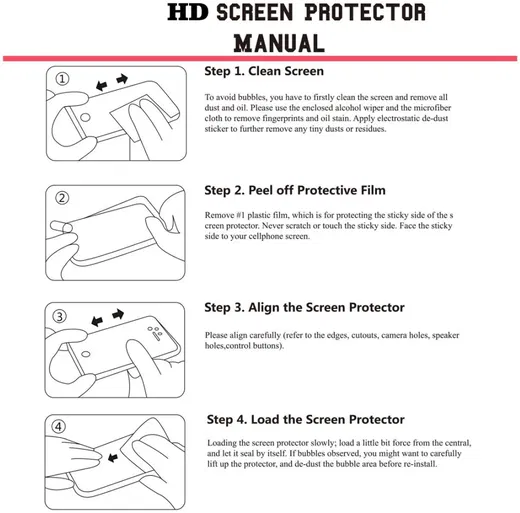 HD SCREEN PROTECTOR MANUAL

①

Step 1. Clean Screen

To avoid bubbles, you have to firstly clean the screen and remove all dust and oil. Please use the enclosed alcohol wiper and the microfiber cloth to remove fingerprints and oil stain. Apply electrostatic de-dust sticker to further remove any tiny dusts or residues.

②

Step 2. Peel off Protective Film

Remove #1 plastic film, which is for protecting the sticky side of the s creen protector. Never scratch or touch the sticky side. Face the sticky side to your cellphone screen.

③

Step 3. Align the Screen Protector

Please align carefully (refer to the edges, cutouts, camera holes, speaker holes,control buttons).

④

Step 4. Load the Screen Protector

Loading the screen protector slowly; load a little bit force from the central, and let it seal by itself. If bubbles observed, you might want to carefully lift up the protector, and de-dust the bubble area before re-install.