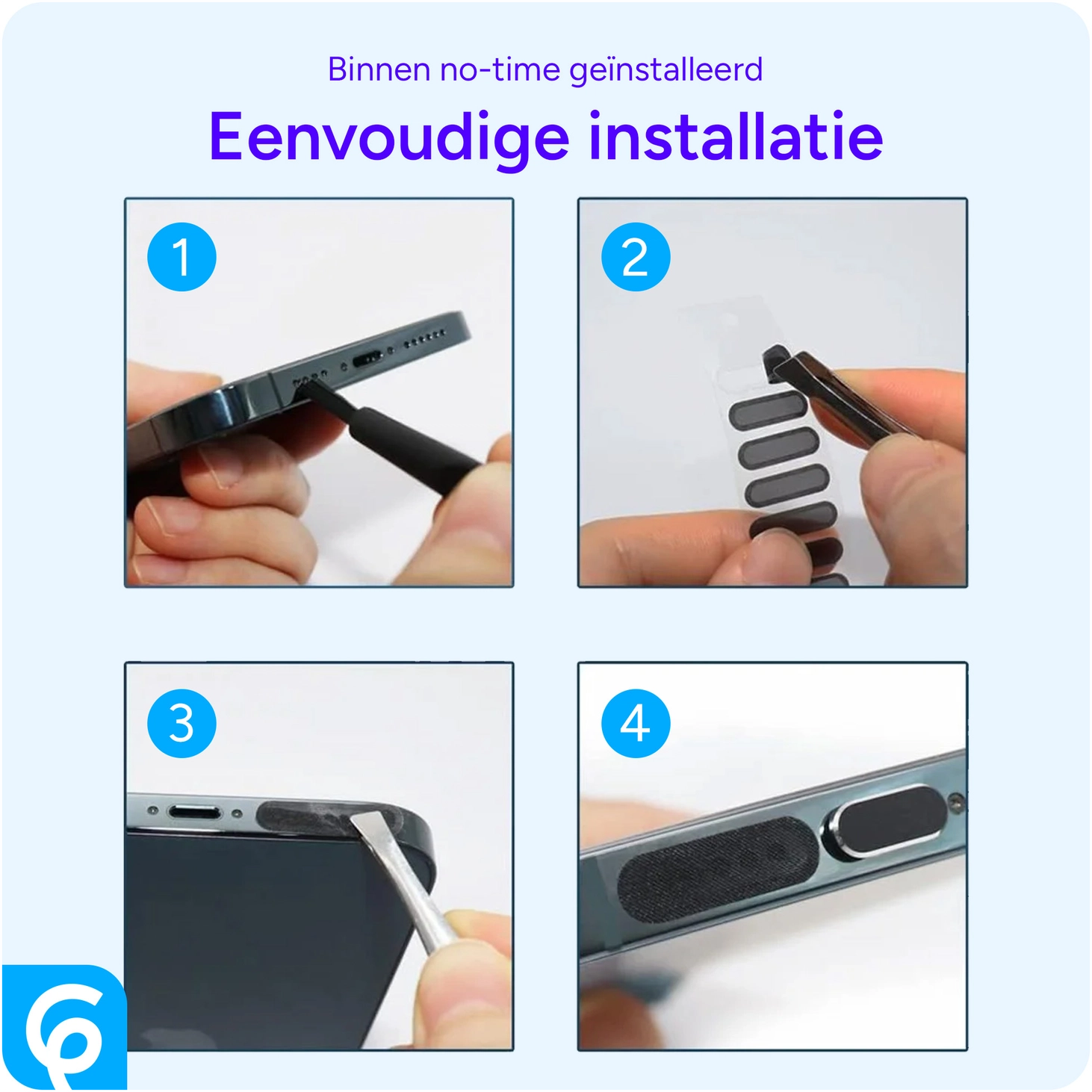 Binnen no-time geïnstalleerd

Eenvoudige installatie

1

2

3

4