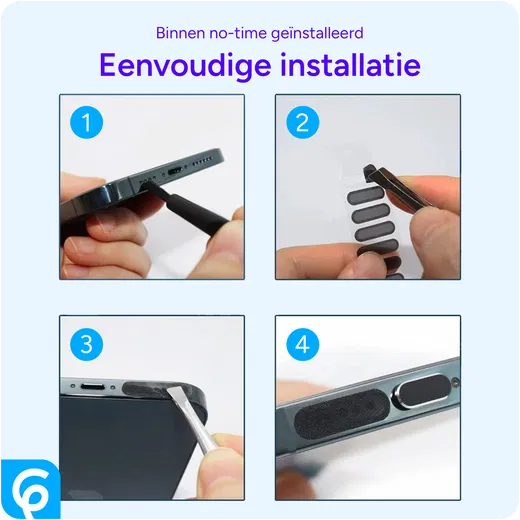 Binnen no-time geïnstalleerd

Eenvoudige installatie

1

2

3

4