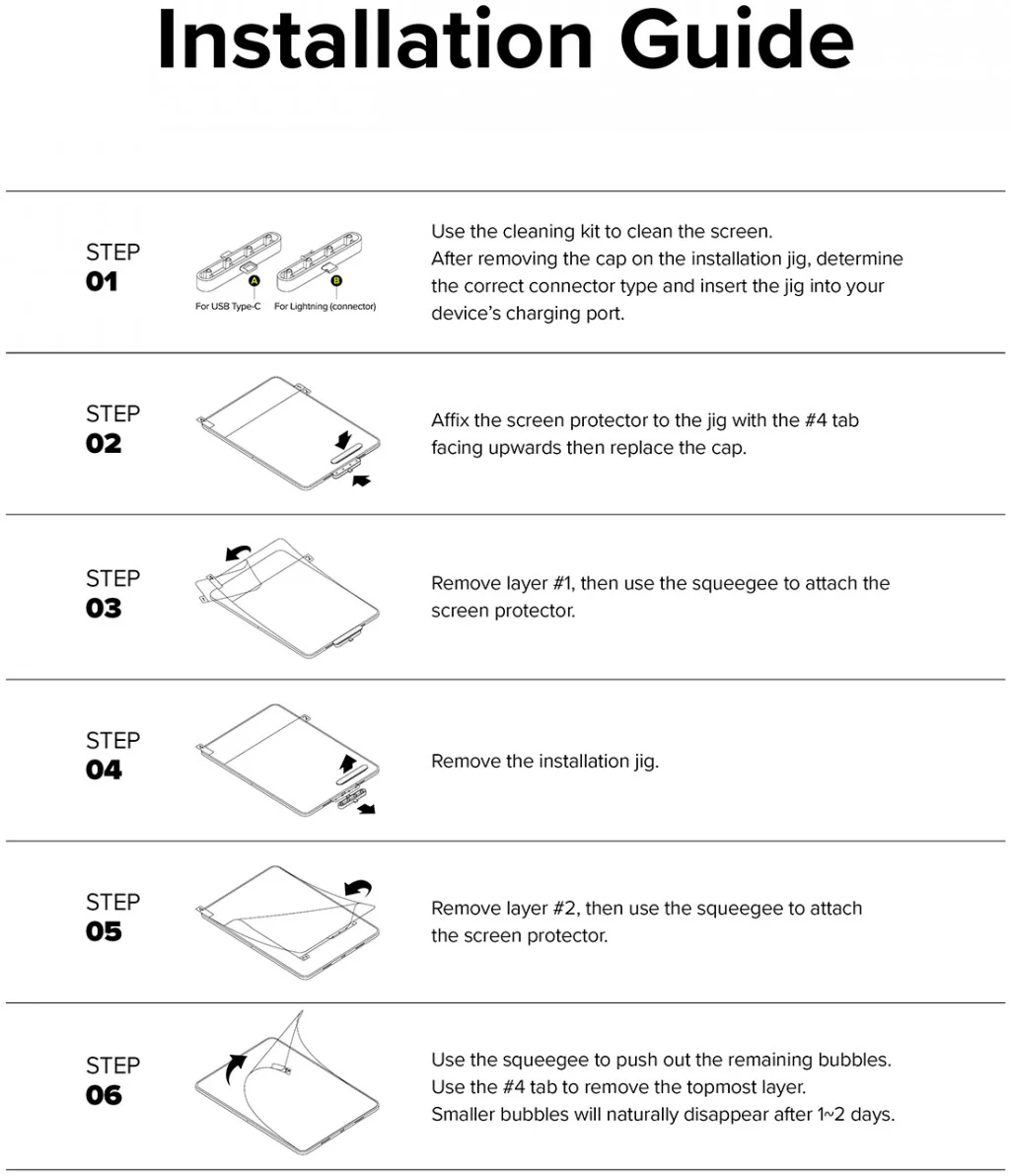 Installation Guide

STEP
01

A
For USB Type-C

B
For Lightning (connector)

Use the cleaning kit to clean the screen.
After removing the cap on the installation jig, determine the correct connector type and insert the jig into your device's charging port.

STEP
02

Affix the screen protector to the jig with the #4 tab facing upwards then replace the cap.

STEP
03

Remove layer #1, then use the squeegee to attach the screen protector.

STEP
04

Remove the installation jig.

STEP
05

Remove layer #2, then use the squeegee to attach the screen protector.

STEP
06

Use the squeegee to push out the remaining bubbles.
Use the #4 tab to remove the topmost layer.
Smaller bubbles will naturally disappear after 1~2 days.