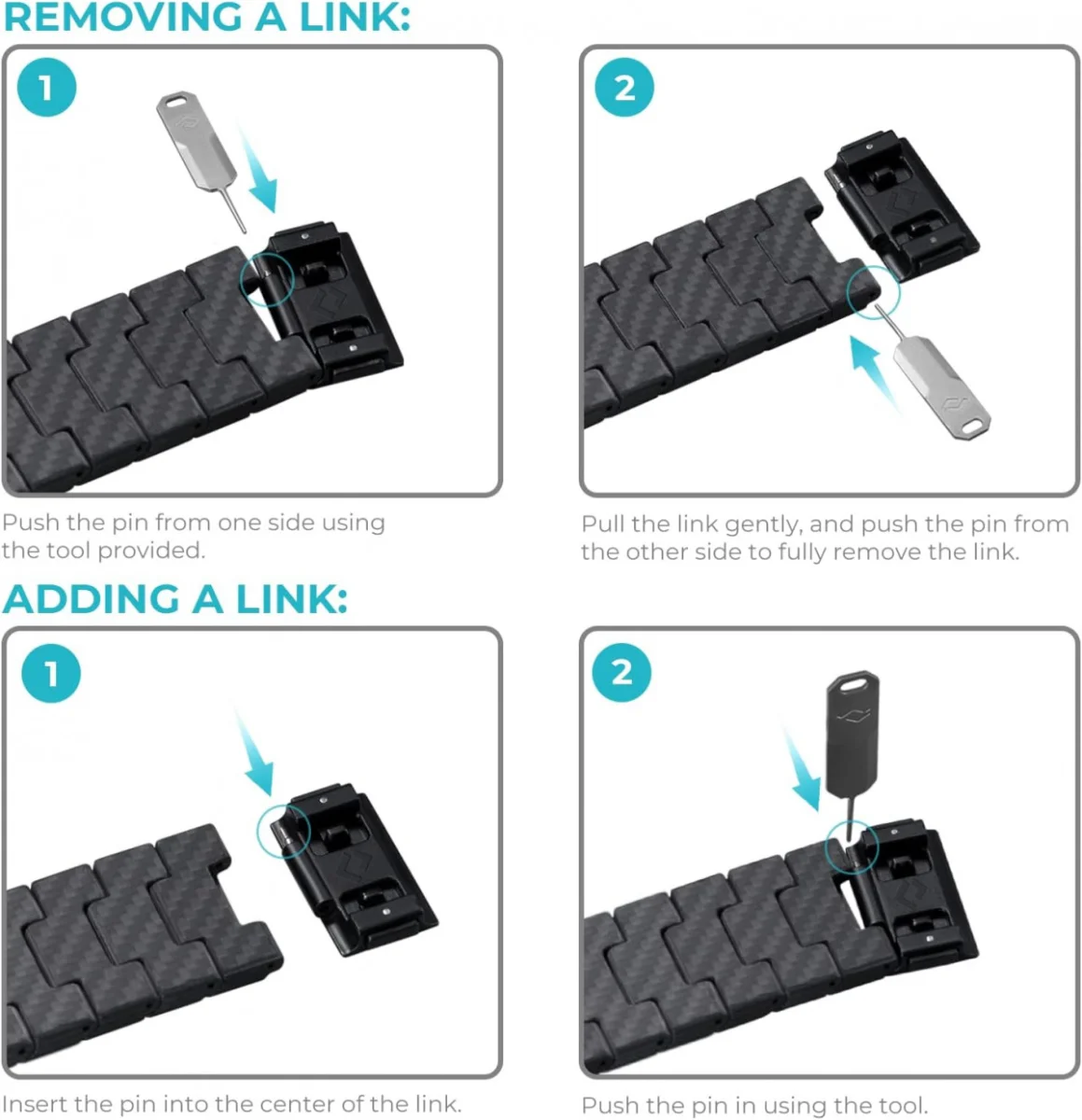 REMOVING A LINK:

1

Push the pin from one side using the tool provided.

2

Pull the link gently, and push the pin from the other side to fully remove the link.

ADDING A LINK:

1

Insert the pin into the center of the link.

2

Push the pin in using the tool.