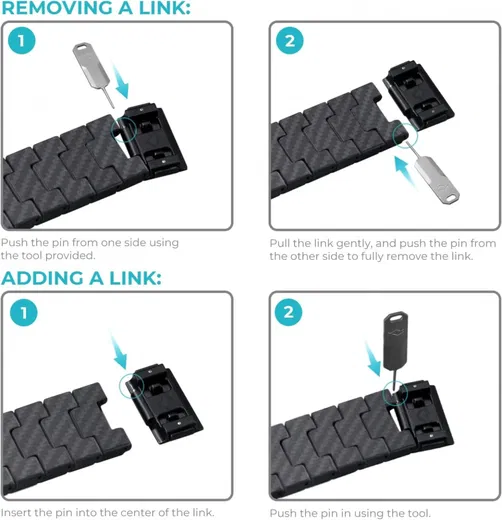 REMOVING A LINK:

1

Push the pin from one side using the tool provided.

2

Pull the link gently, and push the pin from the other side to fully remove the link.

ADDING A LINK:

1

Insert the pin into the center of the link.

2

Push the pin in using the tool.