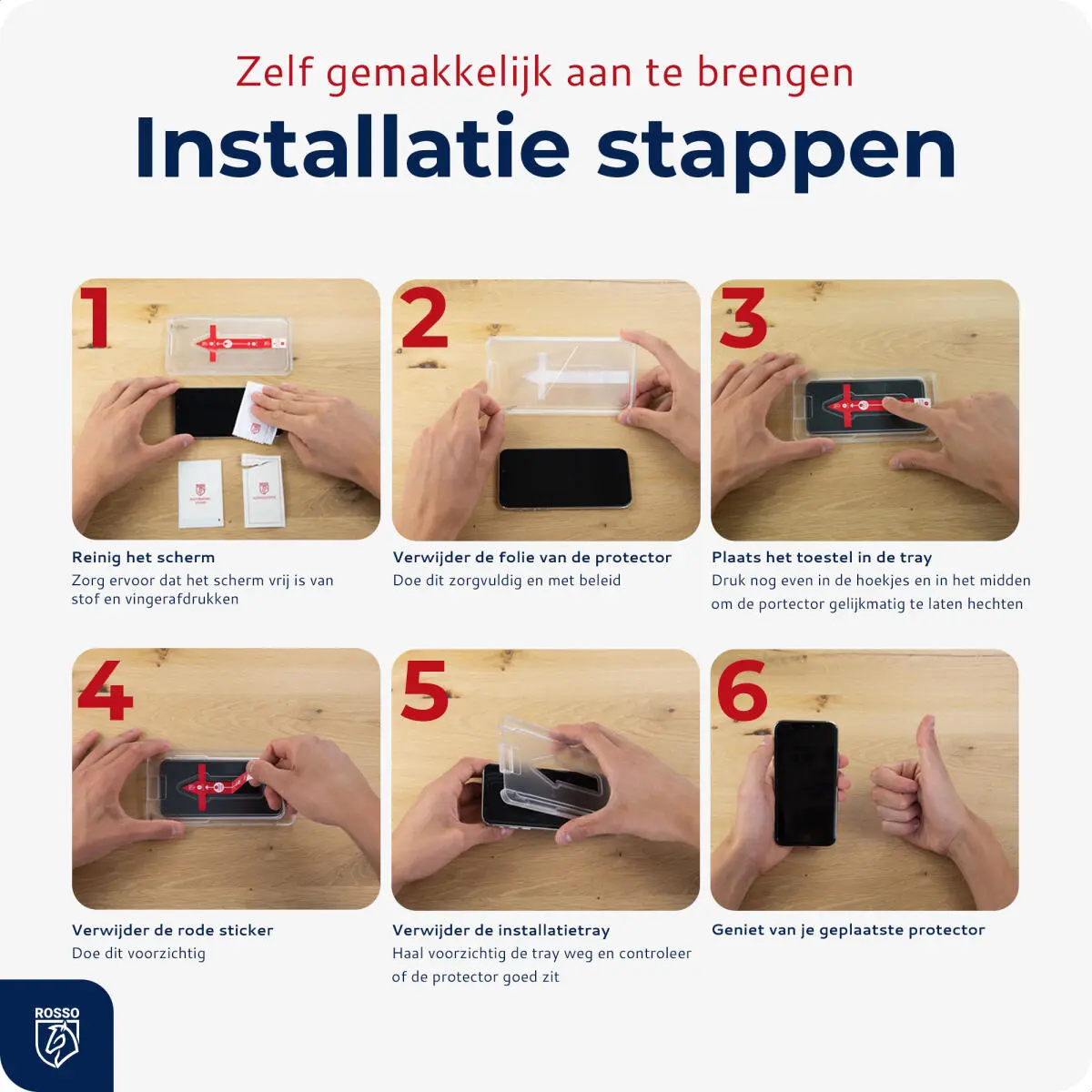 Zelf gemakkelijk aan te brengen
Installatie stappen

1
Reinig het scherm
Zorg ervoor dat het scherm vrij is van stof en vingerafdrukken

2
Verwijder de folie van de protector
Doe dit zorgvuldig en met beleid

3
Plaats het toestel in de tray
Druk nog even in de hoekjes en in het midden om de portector gelijkmatig te laten hechten

4
Verwijder de rode sticker
Doe dit voorzichtig

5
Verwijder de installatietray
Haal voorzichtig de tray weg en controleer of de protector goed zit

6
Geniet van je geplaatste protector

ROSSO