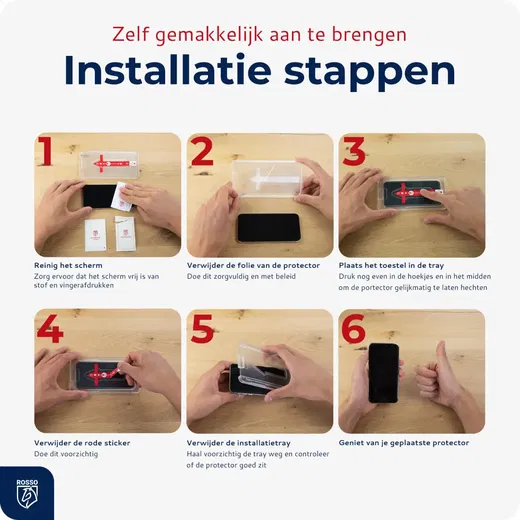 Zelf gemakkelijk aan te brengen

Installatie stappen

1

Reinig het scherm

Zorg ervoor dat het scherm vrij is van stof en vingerafdrukken

2

Verwijder de folie van de protector

Doe dit zorgvuldig en met beleid

3

Plaats het toestel in de tray

Druk nog even in de hoekjes en in het midden om de portector gelijkmatig te laten hechten

4

Verwijder de rode sticker

Doe dit voorzichtig

5

Verwijder de installatietray

Haal voorzichtig de tray weg en controleer of de protector goed zit

6

Geniet van je geplaatste protector

ROSSO