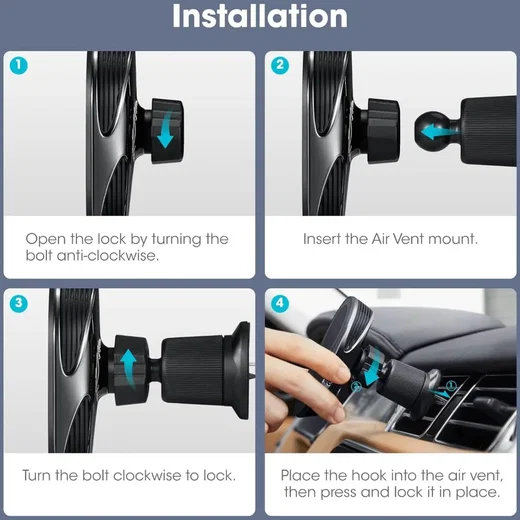 Installation

1

Open the lock by turning the bolt anti-clockwise.

2

Insert the Air Vent mount.

3

Turn the bolt clockwise to lock.

4

①

②

Place the hook into the air vent, then press and lock it in place.