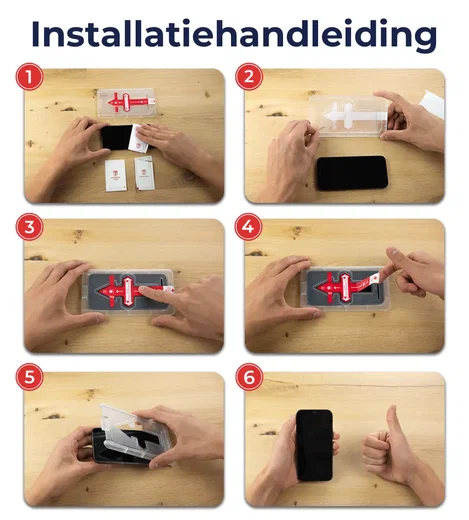 Installatiehandleiding

1

2

3

4

5

6