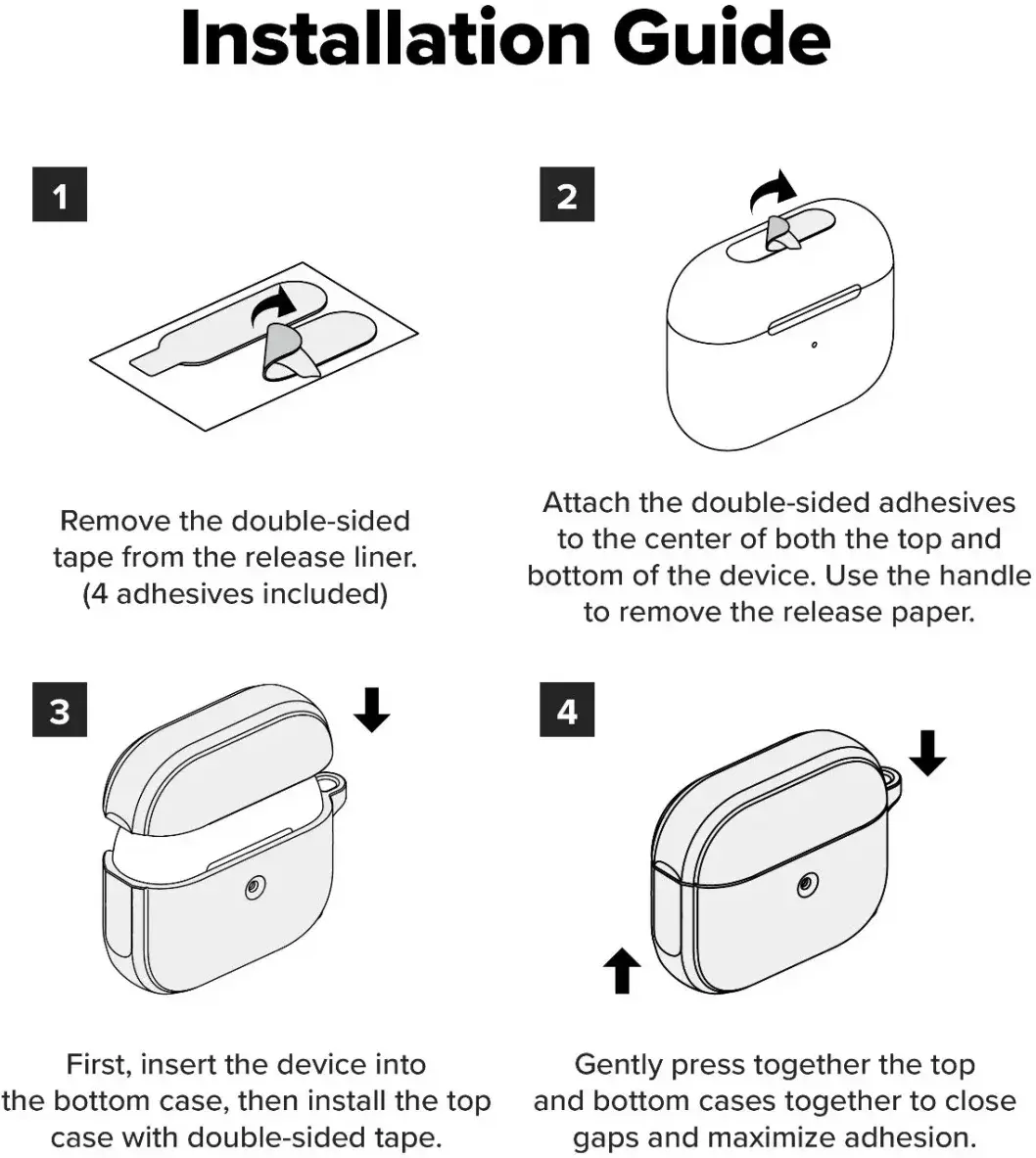 Installation Guide

1

Remove the double-sided tape from the release liner. (4 adhesives included)

2

Attach the double-sided adhesives to the center of both the top and bottom of the device. Use the handle to remove the release paper.

3

First, insert the device into the bottom case, then install the top case with double-sided tape.

4

Gently press together the top and bottom cases together to close gaps and maximize adhesion.