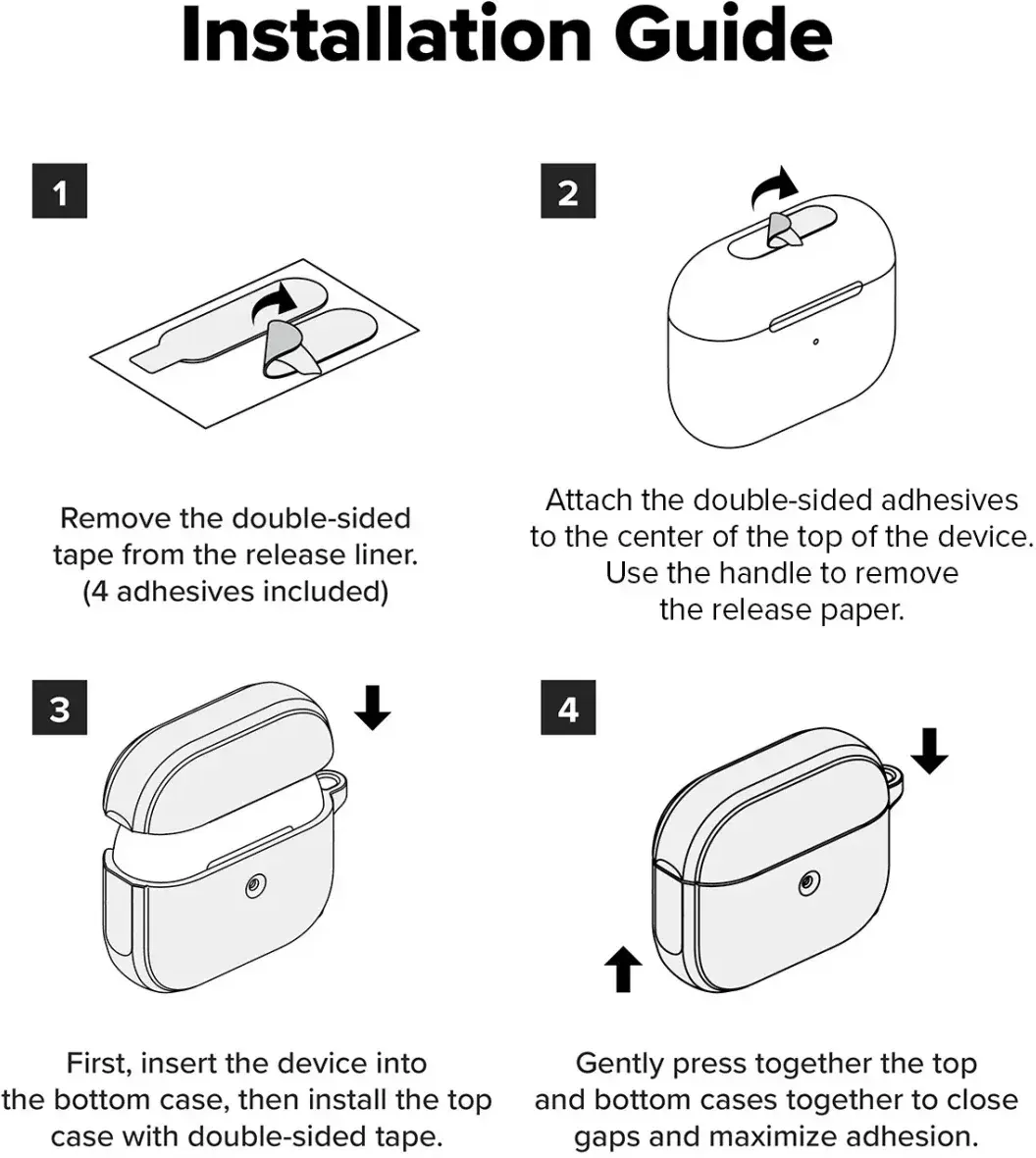 Installation Guide

1

Remove the double-sided tape from the release liner. (4 adhesives included)

2

Attach the double-sided adhesives to the center of the top of the device. Use the handle to remove the release paper.

3

First, insert the device into the bottom case, then install the top case with double-sided tape.

4

Gently press together the top and bottom cases together to close gaps and maximize adhesion.