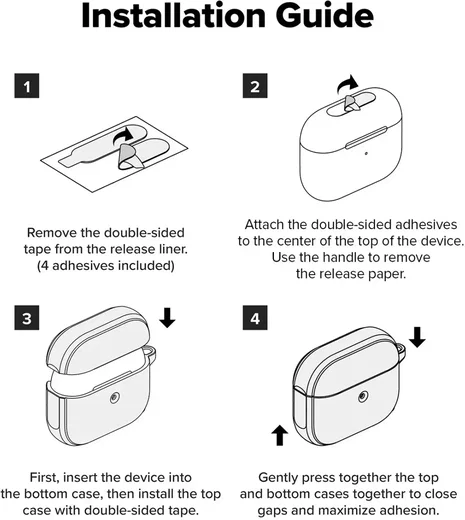 Installation Guide

1

Remove the double-sided tape from the release liner. (4 adhesives included)

2

Attach the double-sided adhesives to the center of the top of the device. Use the handle to remove the release paper.

3

First, insert the device into the bottom case, then install the top case with double-sided tape.

4

Gently press together the top and bottom cases together to close gaps and maximize adhesion.