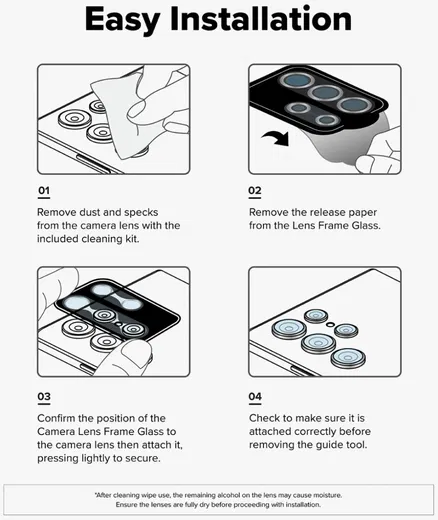 Easy Installation

01

Remove dust and specks from the camera lens with the included cleaning kit.

02

Remove the release paper from the Lens Frame Glass.

03

Confirm the position of the Camera Lens Frame Glass to the camera lens then attach it, pressing lightly to secure.

04

Check to make sure it is attached correctly before removing the guide tool.

*After cleaning wipe use, the remaining alcohol on the lens may cause moisture. Ensure the lenses are fully dry before proceeding with installation.