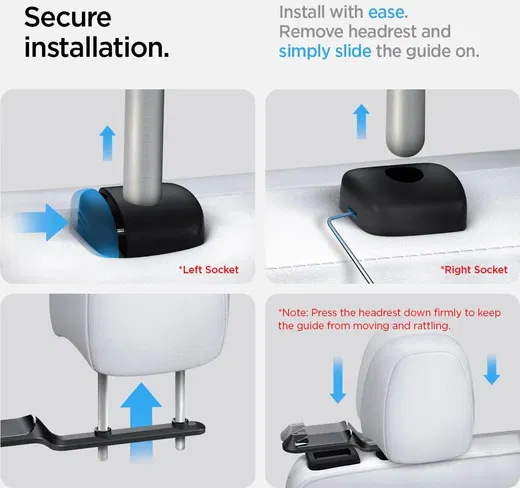 Secure installation.

Install with ease. Remove headrest and simply slide the guide on.

*Left Socket

*Right Socket

*Note: Press the headrest down firmly to keep the guide from moving and rattling.