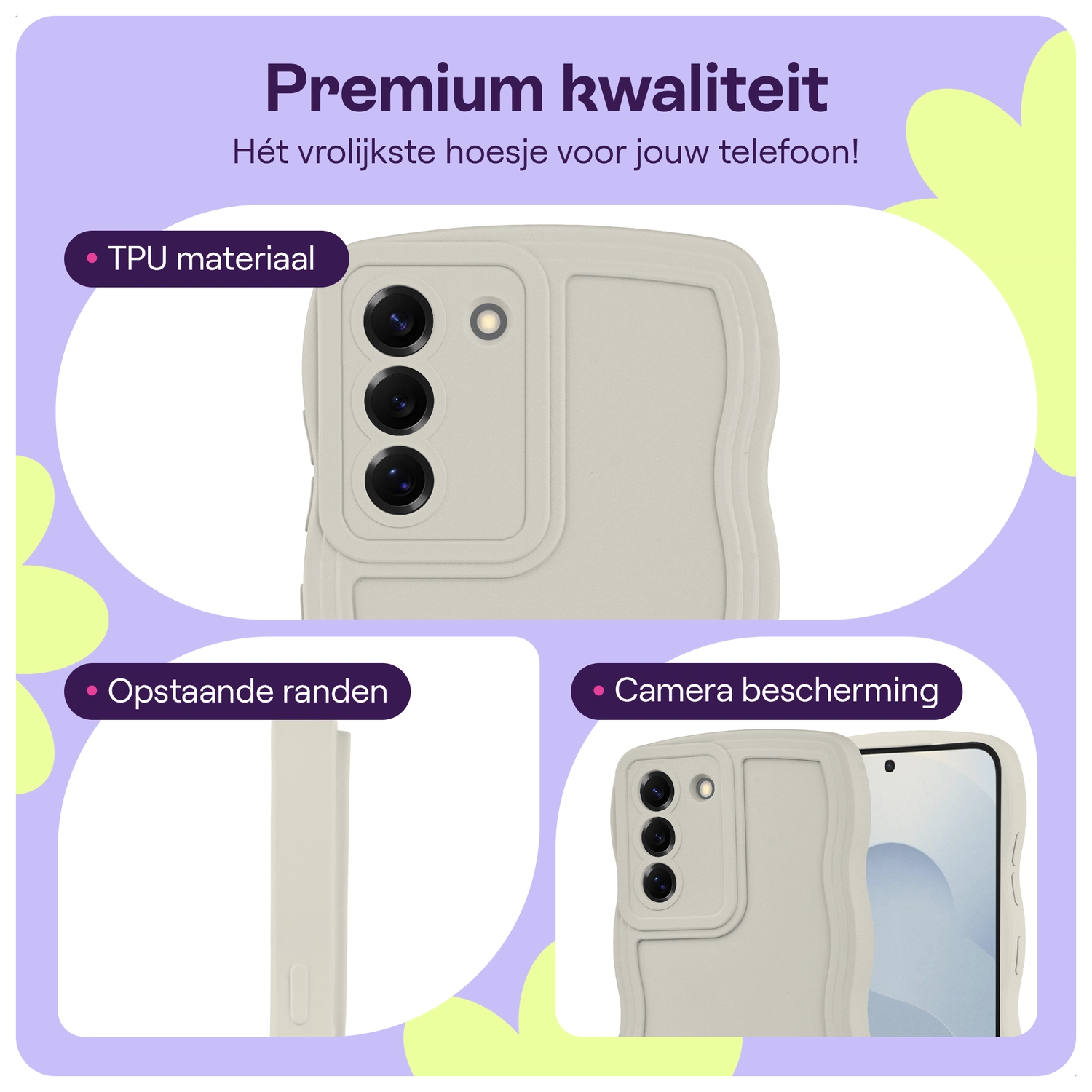 Premium kwaliteit

Hét vrolijkste hoesje voor jouw telefoon!

• TPU materiaal

• Opstaande randen

• Camera bescherming