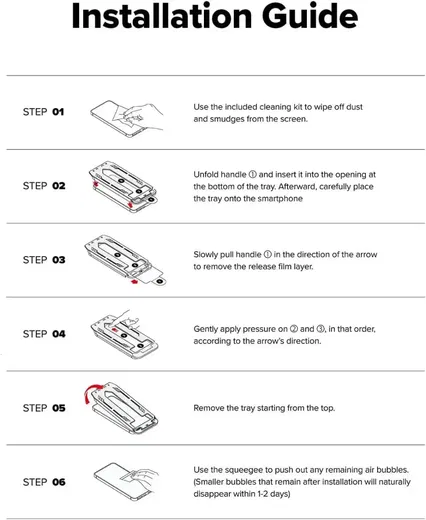 Installation Guide

STEP 01

Use the included cleaning kit to wipe off dust and smudges from the screen.

STEP 02

Unfold handle ① and insert it into the opening at the bottom of the tray. Afterward, carefully place the tray onto the smartphone

STEP 03

Slowly pull handle ① in the direction of the arrow to remove the release film layer.

STEP 04

Gently apply pressure on ② and ③, in that order, according to the arrow's direction.

STEP 05

Remove the tray starting from the top.

STEP 06

Use the squeegee to push out any remaining air bubbles. (Smaller bubbles that remain after installation will naturally disappear within 1-2 days)