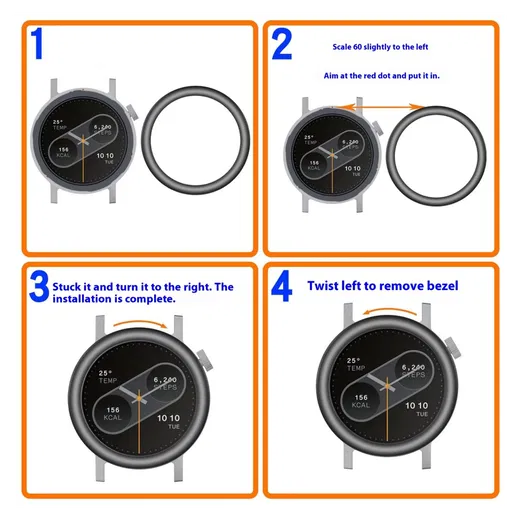 1

25°
TEMP
6,200
STEPS
156
KCAL
10 10
TUE

2

Scale 60 slightly to the left

Aim at the red dot and put it in.

25°
TEMP
6,200
STEPS
156
KCAL
10 10
TUE

3 Stuck it and turn it to the right. The installation is complete.

25°
TEMP
6,200
STEPS
156
KCAL
10 10
TUE

4 Twist left to remove bezel

25°
TEMP
6,200
STEPS
156
KCAL
10 10
TUE