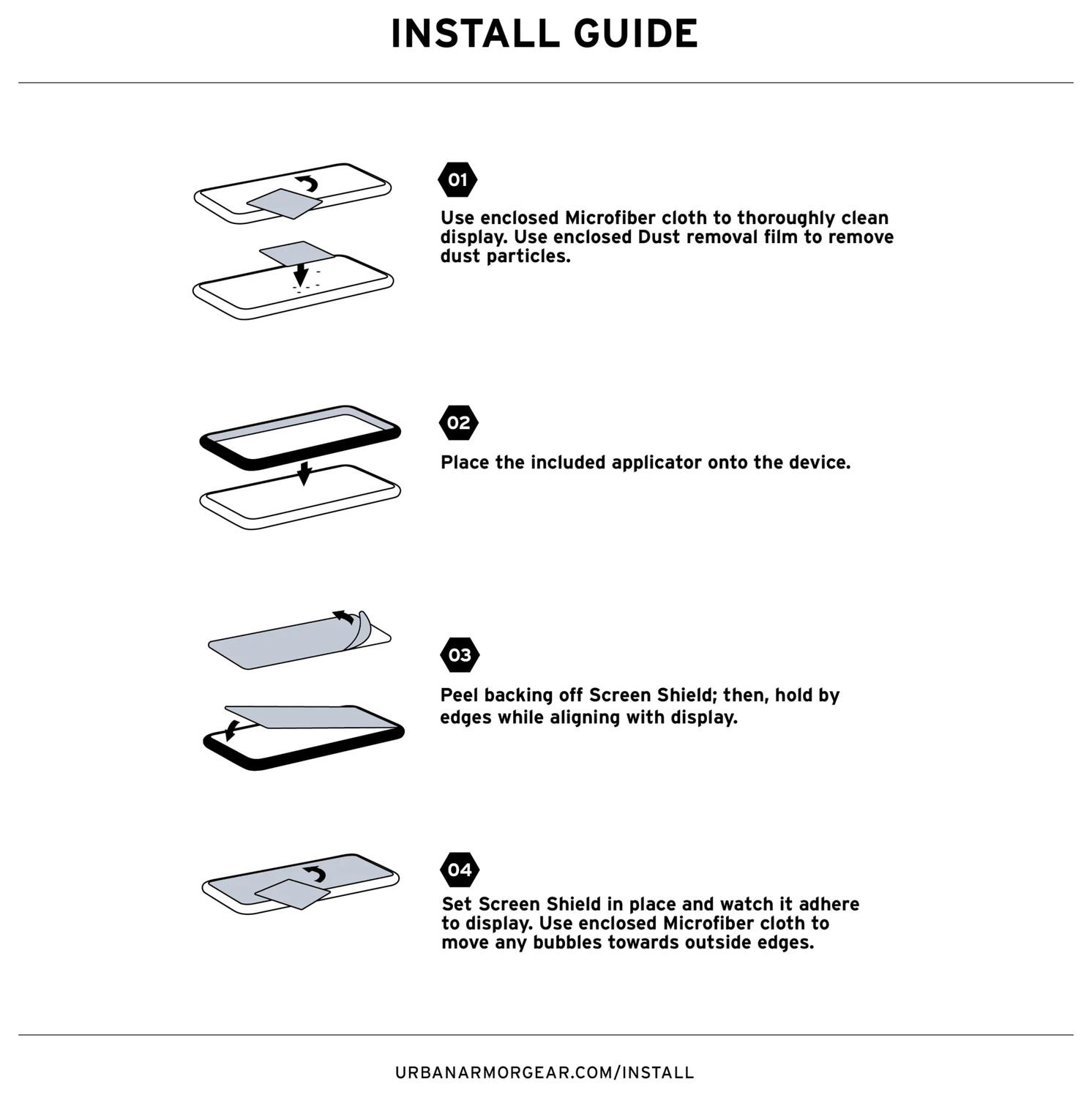 INSTALL GUIDE

01

Use enclosed Microfiber cloth to thoroughly clean display. Use enclosed Dust removal film to remove dust particles.

02

Place the included applicator onto the device.

03

Peel backing off Screen Shield; then, hold by edges while aligning with display.

04

Set Screen Shield in place and watch it adhere to display. Use enclosed Microfiber cloth to move any bubbles towards outside edges.

URBANARMORGEAR.COM/INSTALL