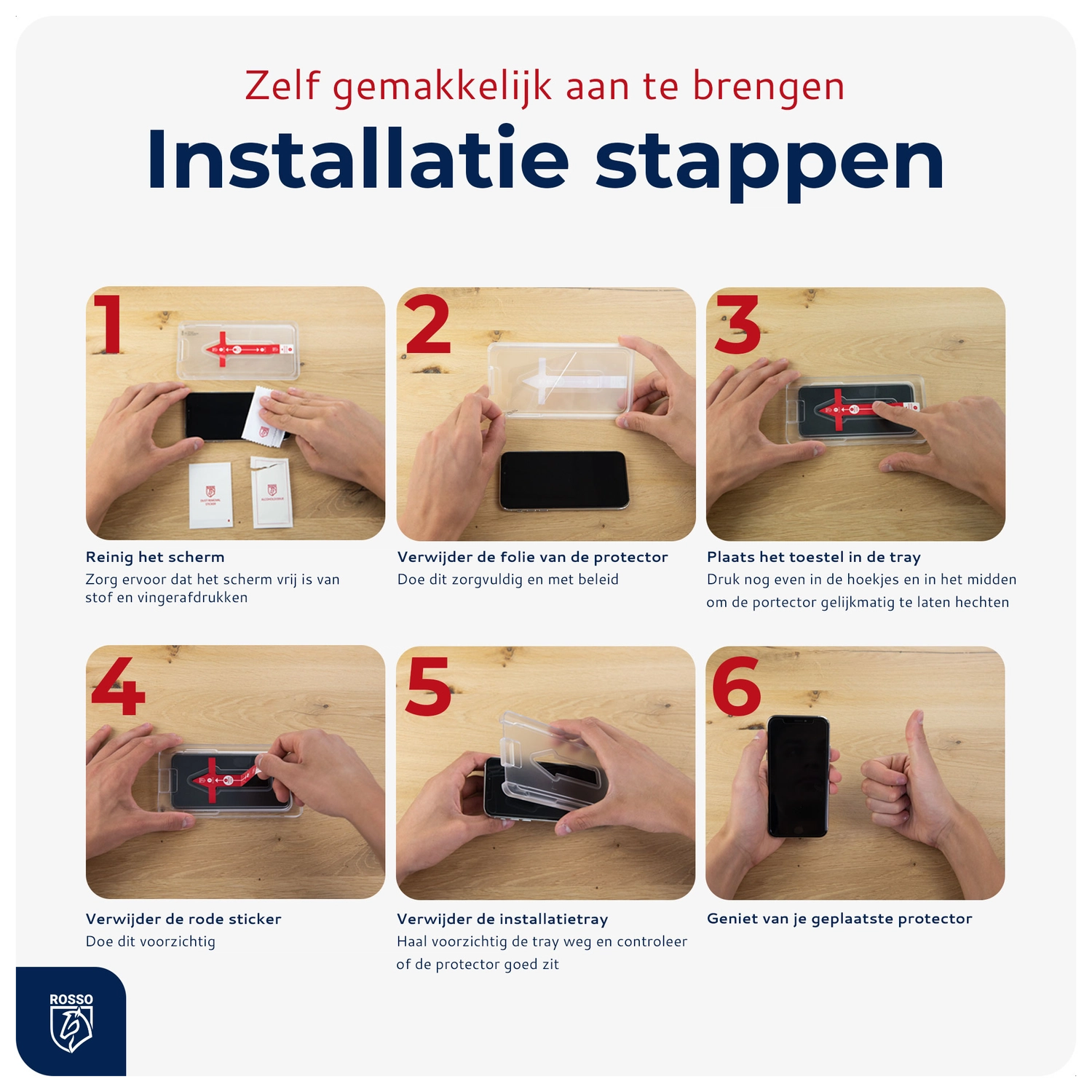 Zelf gemakkelijk aan te brengen

Installatie stappen

1

Reinig het scherm

Zorg ervoor dat het scherm vrij is van stof en vingerafdrukken

2

Verwijder de folie van de protector

Doe dit zorgvuldig en met beleid

3

Plaats het toestel in de tray

Druk nog even in de hoekjes en in het midden om de portector gelijkmatig te laten hechten

4

Verwijder de rode sticker

Doe dit voorzichtig

5

Verwijder de installatietray

Haal voorzichtig de tray weg en controleer of de protector goed zit

6

Geniet van je geplaatste protector

ROSSO