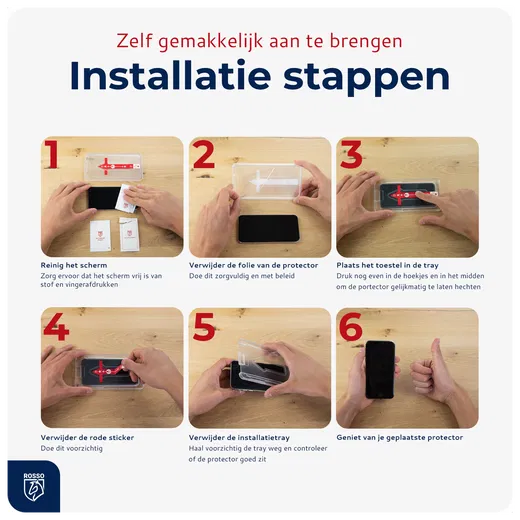 Zelf gemakkelijk aan te brengen

Installatie stappen

1

Reinig het scherm
Zorg ervoor dat het scherm vrij is van stof en vingerafdrukken

2

Verwijder de folie van de protector
Doe dit zorgvuldig en met beleid

3

Plaats het toestel in de tray
Druk nog even in de hoekjes en in het midden om de portector gelijkmatig te laten hechten

4

Verwijder de rode sticker
Doe dit voorzichtig

5

Verwijder de installatietray
Haal voorzichtig de tray weg en controleer of de protector goed zit

6

Geniet van je geplaatste protector

ROSSO