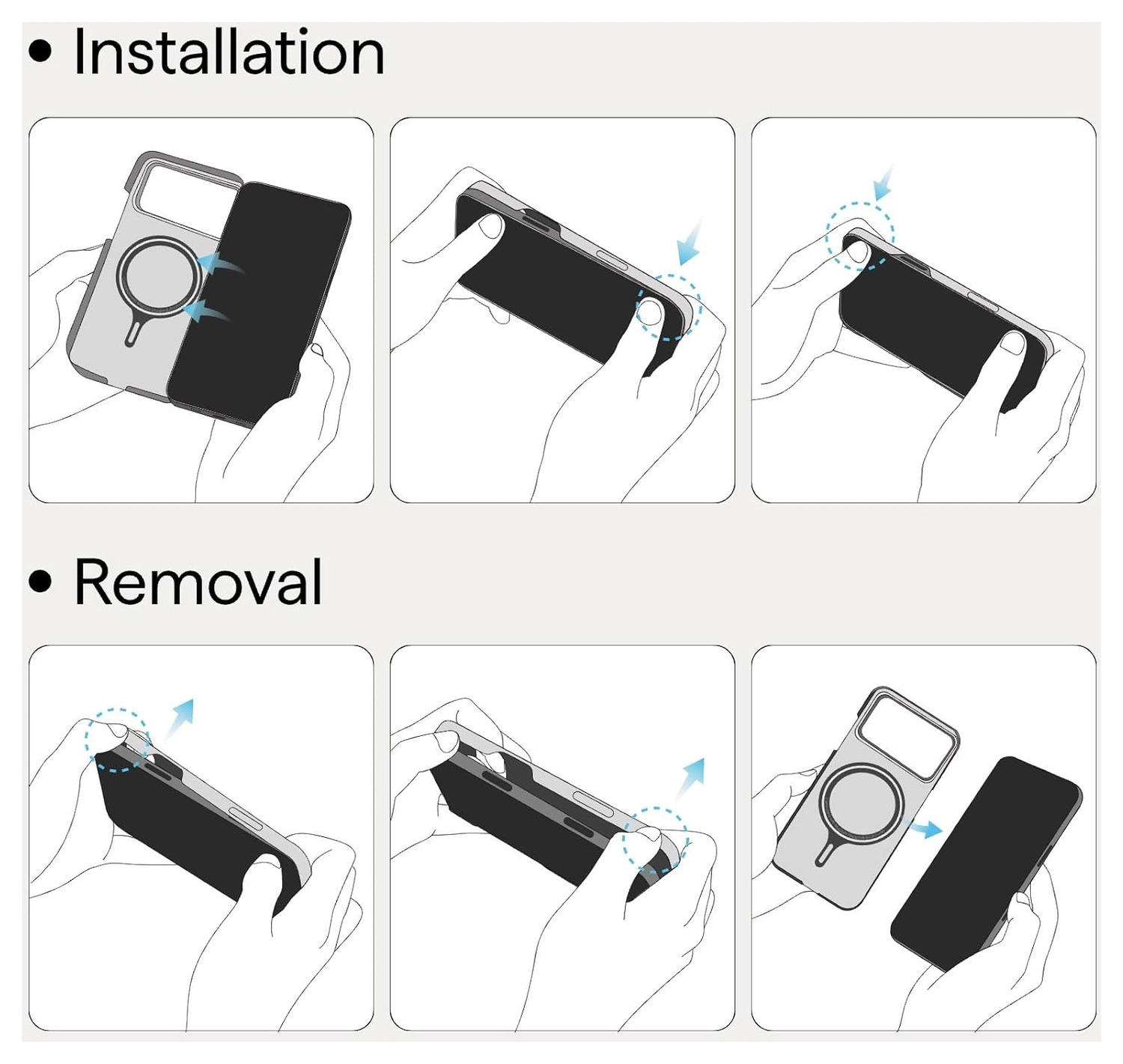 • Installation

• Removal