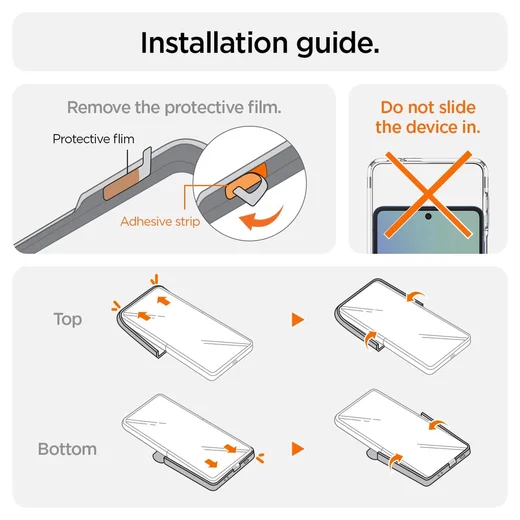 Installation guide.

Remove the protective film.

Protective flim

Adhesive strip

Do not slide the device in.

Top

Bottom