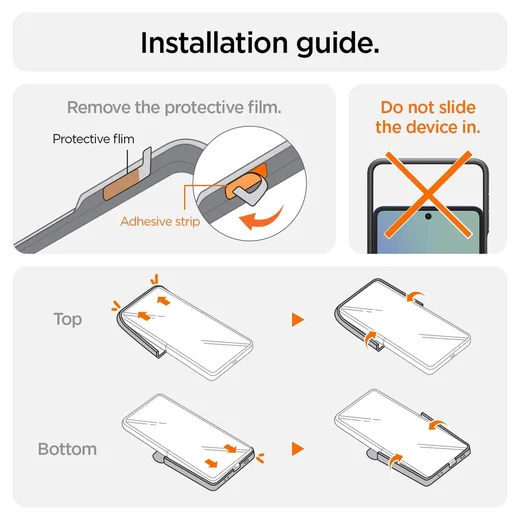 Installation guide.

Remove the protective film.

Protective flim

Adhesive strip

Do not slide the device in.

Top

Bottom