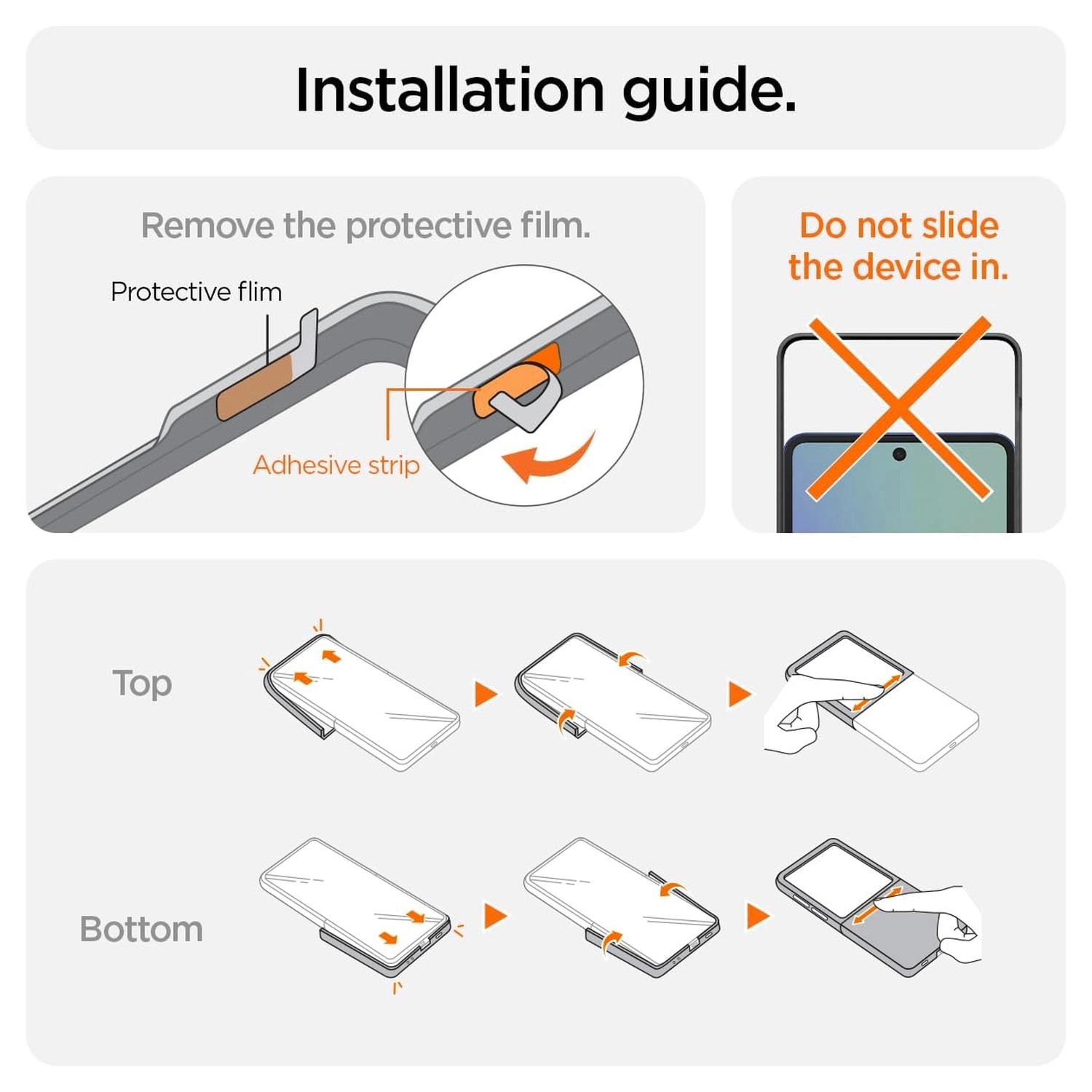 Installation guide.

Remove the protective film.

Protective flim

Adhesive strip

Do not slide the device in.

Top

Bottom