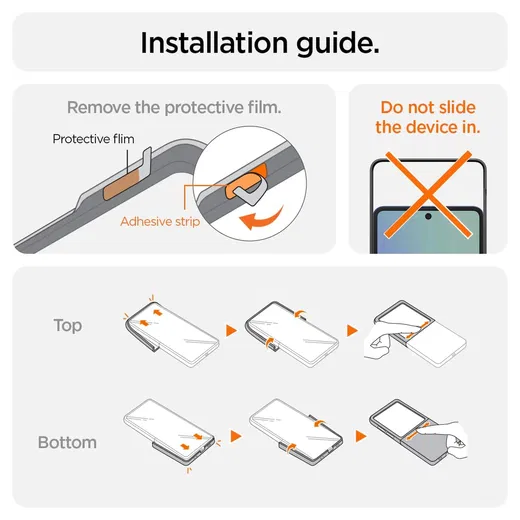 Installation guide.

Remove the protective film.

Protective flim

Adhesive strip

Do not slide the device in.

Top

Bottom