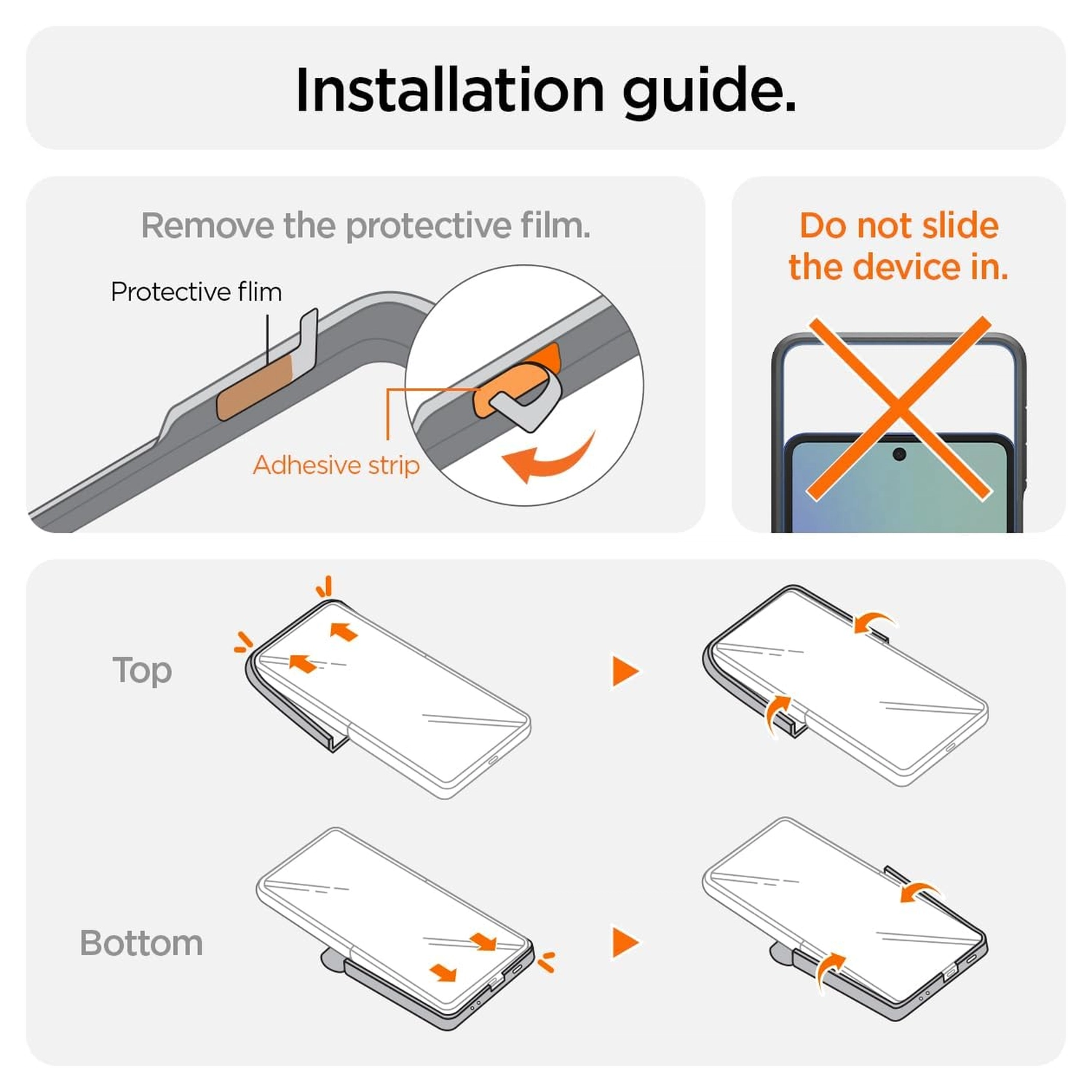 Installation guide.

Remove the protective film.

Protective flim

Adhesive strip

Do not slide the device in.

Top

Bottom