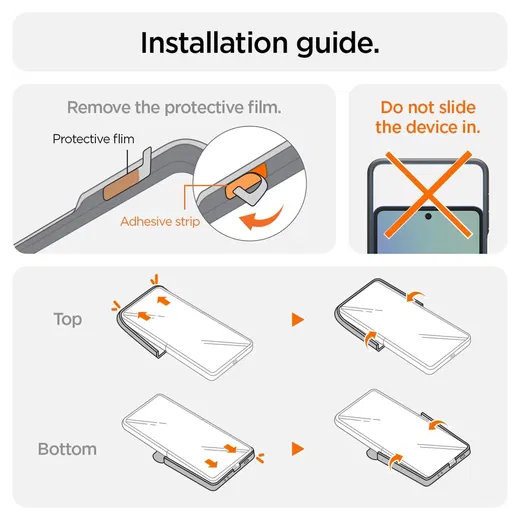 Installation guide.

Remove the protective film.

Protective flim

Adhesive strip

Do not slide the device in.

Top

Bottom